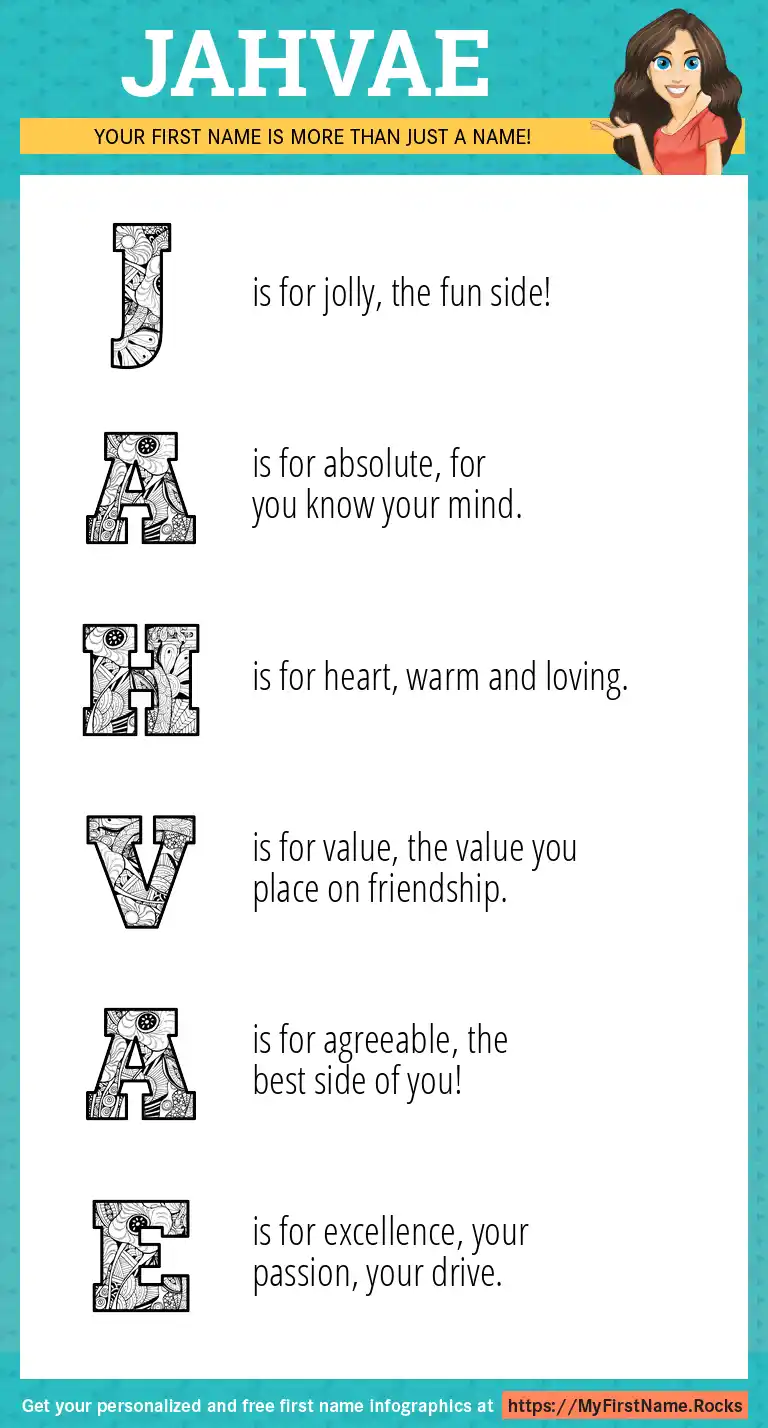 JAHVAE

YOUR FIRST NAME IS MORE THAN JUST A NAME!

J is for jolly, the fun side!

A is for absolute, for you know your mind.

H is for heart, warm and loving.

V is for value, the value you place on friendship.

A is for agreeable, the best side of you!

E is for excellence, your passion, your drive.

Get your personalized and free first name infographics at https://MyFirstName.Rocks