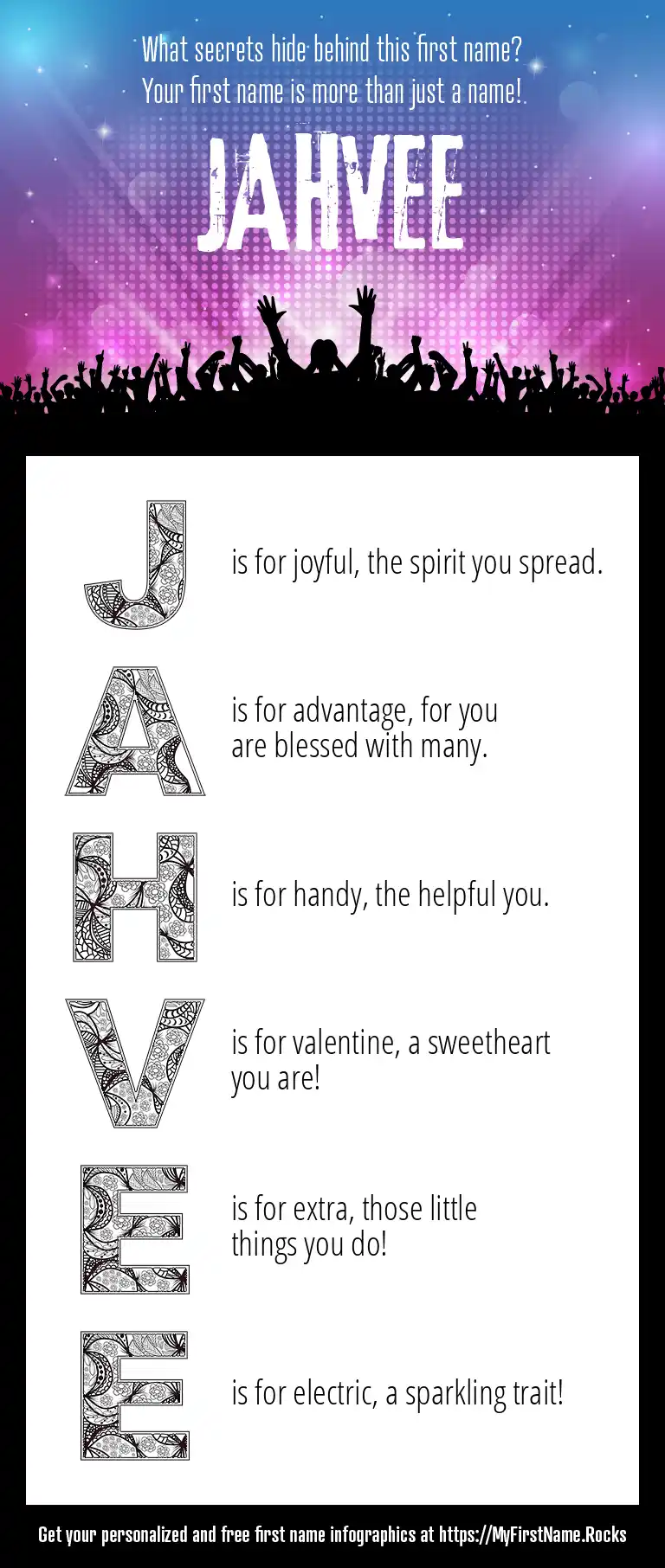 What secrets hide behind this first name?
Your first name is more than just a name!

JAHVEE

J is for joyful, the spirit you spread.

A is for advantage, for you are blessed with many.

H is for handy, the helpful you.

V is for valentine, a sweetheart you are!

E is for extra, those little things you do!

E is for electric, a sparkling trait!

Get your personalized and free first name infographics at https://MyFirstName.Rocks