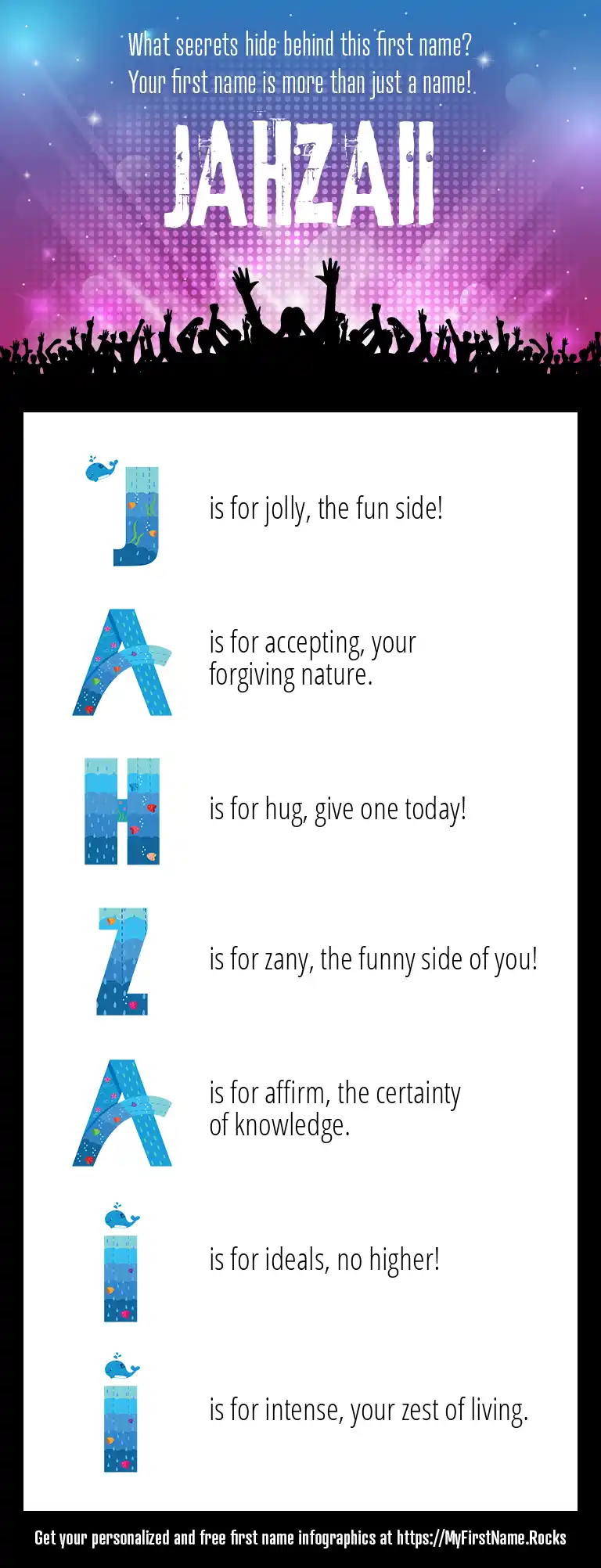 What secrets hide behind this first name?
Your first name is more than just a name!

JAHZAII

J is for jolly, the fun side!

A is for accepting, your forgiving nature.

H is for hug, give one today!

Z is for zany, the funny side of you!

A is for affirm, the certainty of knowledge.

I is for ideals, no higher!

I is for intense, your zest of living.

Get your personalized and free first name infographics at https://MyFirstName.Rocks