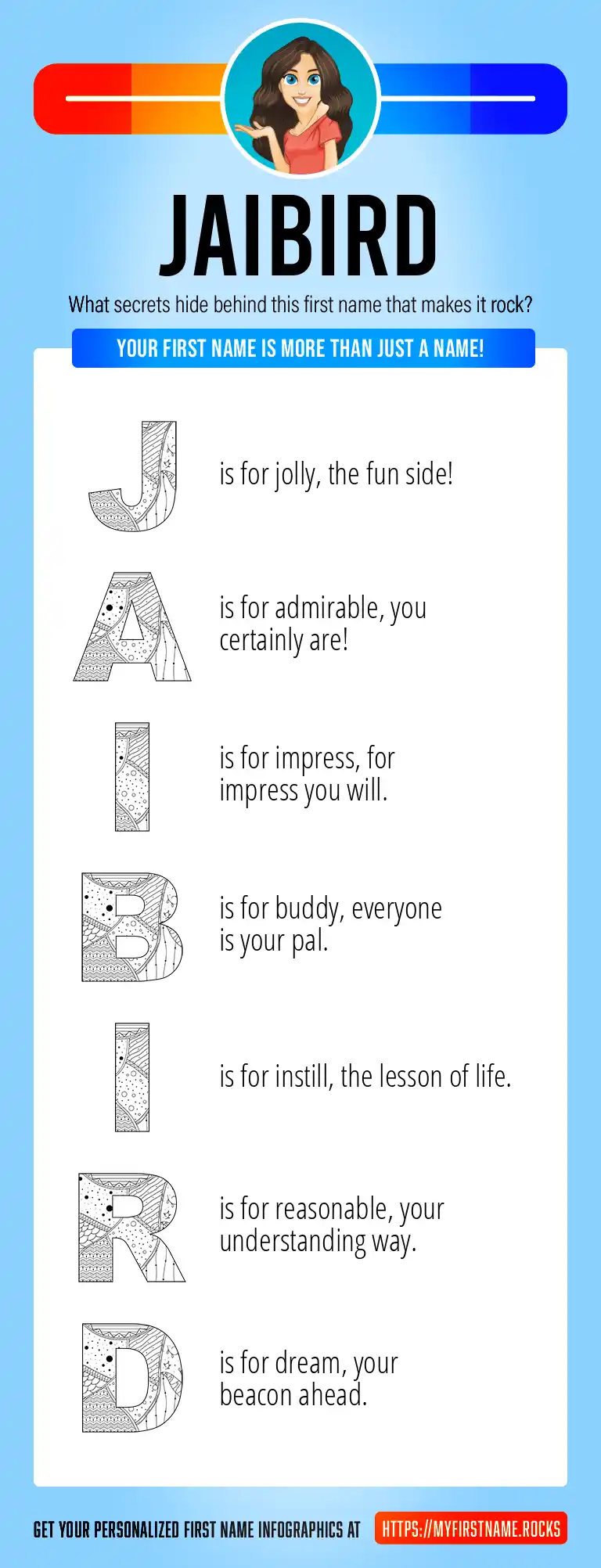 JAIBIRD

What secrets hide behind this first name that makes it rock?

YOUR FIRST NAME IS MORE THAN JUST A NAME!

J is for jolly, the fun side!

A is for admirable, you certainly are!

I is for impress, for impress you will.

B is for buddy, everyone is your pal.

I is for instill, the lesson of life.

R is for reasonable, your understanding way.

D is for dream, your beacon ahead.

GET YOUR PERSONALIZED FIRST NAME INFOGRAPHICS AT HTTPS://MYFIRSTNAME.ROCKS