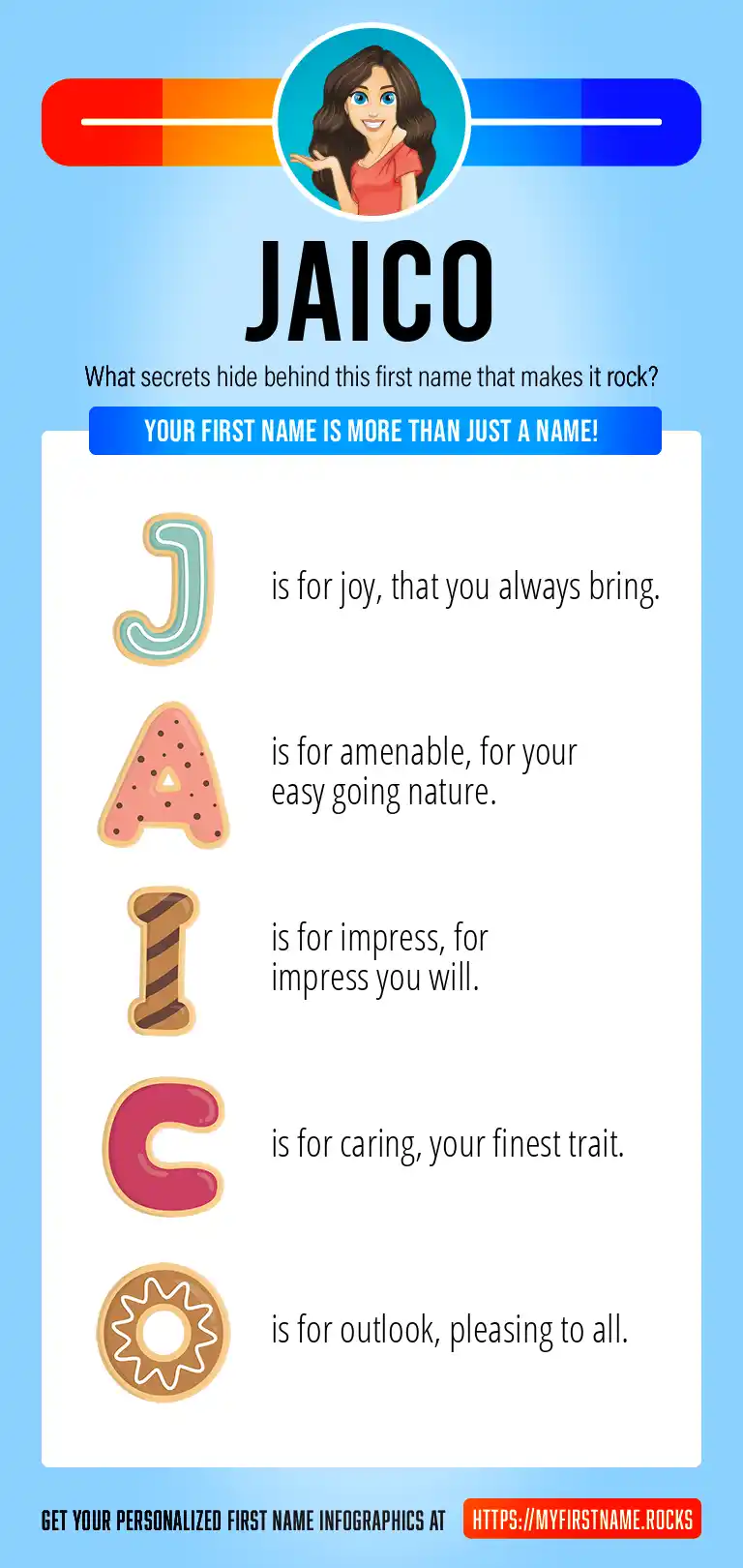 JAICO

What secrets hide behind this first name that makes it rock?

YOUR FIRST NAME IS MORE THAN JUST A NAME!

J is for joy, that you always bring.

A is for amenable, for your easy going nature.

I is for impress, for impress you will.

C is for caring, your finest trait.

O is for outlook, pleasing to all.

GET YOUR PERSONALIZED FIRST NAME INFOGRAPHICS AT HTTPS://MYFIRSTNAME.ROCKS