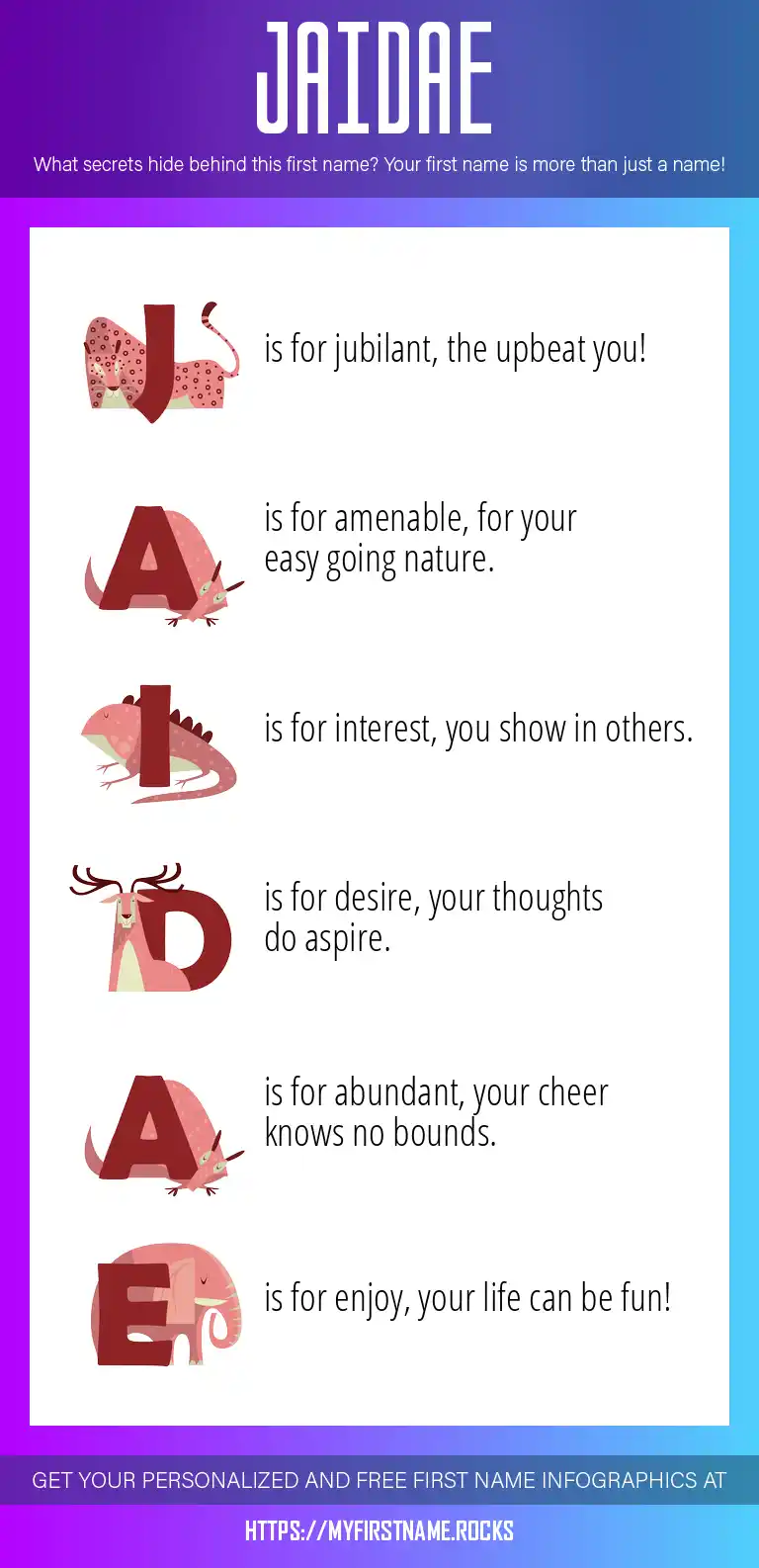 JAIDAE

What secrets hide behind this first name? Your first name is more than just a name!

J is for jubilant, the upbeat you!

A is for amenable, for your easy going nature.

I is for interest, you show in others.

D is for desire, your thoughts do aspire.

A is for abundant, your cheer knows no bounds.

E is for enjoy, your life can be fun!

GET YOUR PERSONALIZED AND FREE FIRST NAME INFOGRAPHICS AT

HTTPS://MYFIRSTNAME.ROCKS