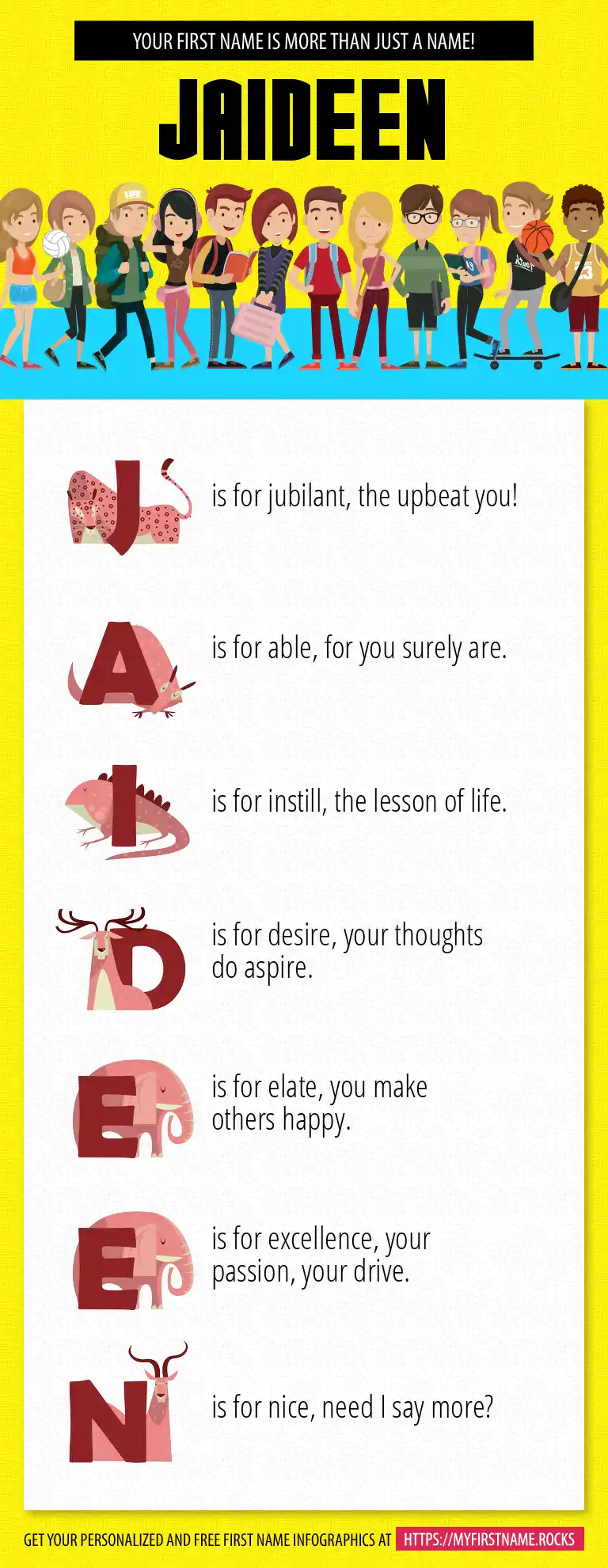 YOUR FIRST NAME IS MORE THAN JUST A NAME!

JAIDEEN

J is for jubilant, the upbeat you!

A is for able, for you surely are.

I is for instill, the lesson of life.

D is for desire, your thoughts do aspire.

E is for elate, you make others happy.

E is for excellence, your passion, your drive.

N is for nice, need I say more?

GET YOUR PERSONALIZED AND FREE FIRST NAME INFOGRAPHICS AT HTTPS://MYFIRSTNAME.ROCKS