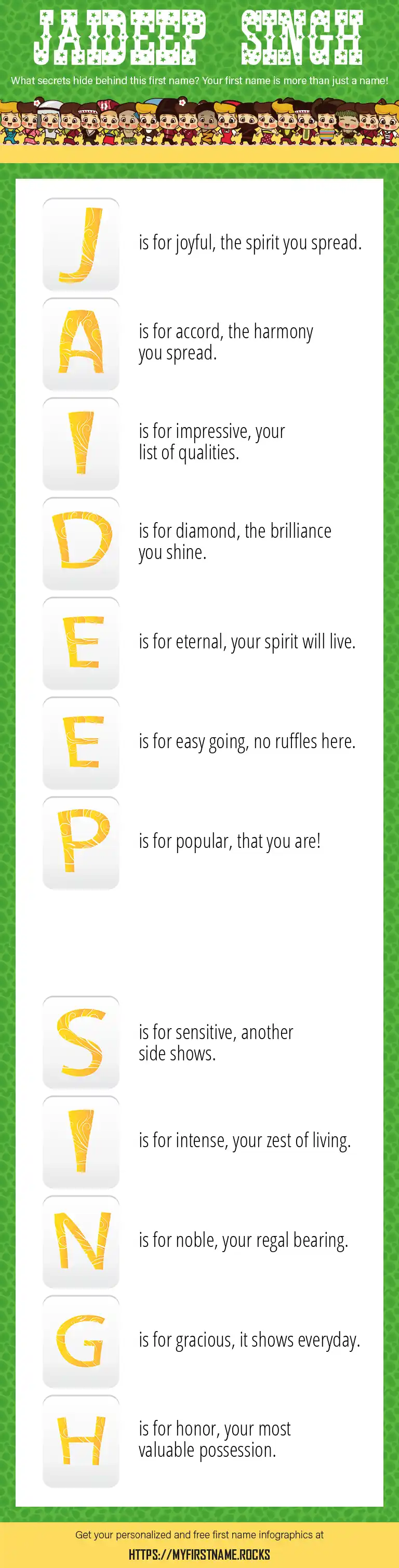 JAIDEEP SINGH

What secrets hide behind this first name? Your first name is more than just a name!

J is for joyful, the spirit you spread.

A is for accord, the harmony you spread.

I is for impressive, your list of qualities.

D is for diamond, the brilliance you shine.

E is for eternal, your spirit will live.

E is for easy going, no ruffles here.

P is for popular, that you are!

S is for sensitive, another side shows.

I is for intense, your zest of living.

N is for noble, your regal bearing.

G is for gracious, it shows everyday.

H is for honor, your most valuable possession.

Get your personalized and free first name infographics at

HTTPS://MYFIRSTNAME.ROCKS