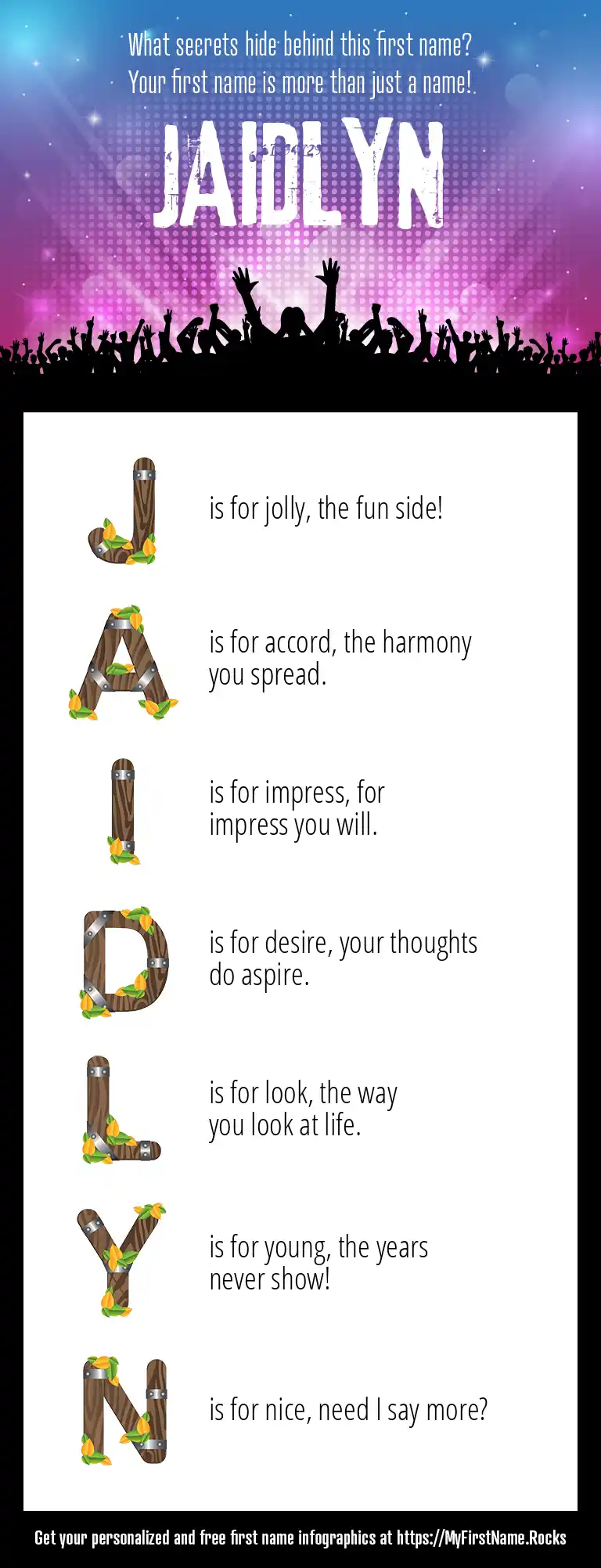 What secrets hide behind this first name?
Your first name is more than just a name!

JAIDLYN

J is for jolly, the fun side!

A is for accord, the harmony you spread.

I is for impress, for impress you will.

D is for desire, your thoughts do aspire.

L is for look, the way you look at life.

Y is for young, the years never show!

N is for nice, need I say more?

Get your personalized and free first name infographics at https://MyFirstName.Rocks