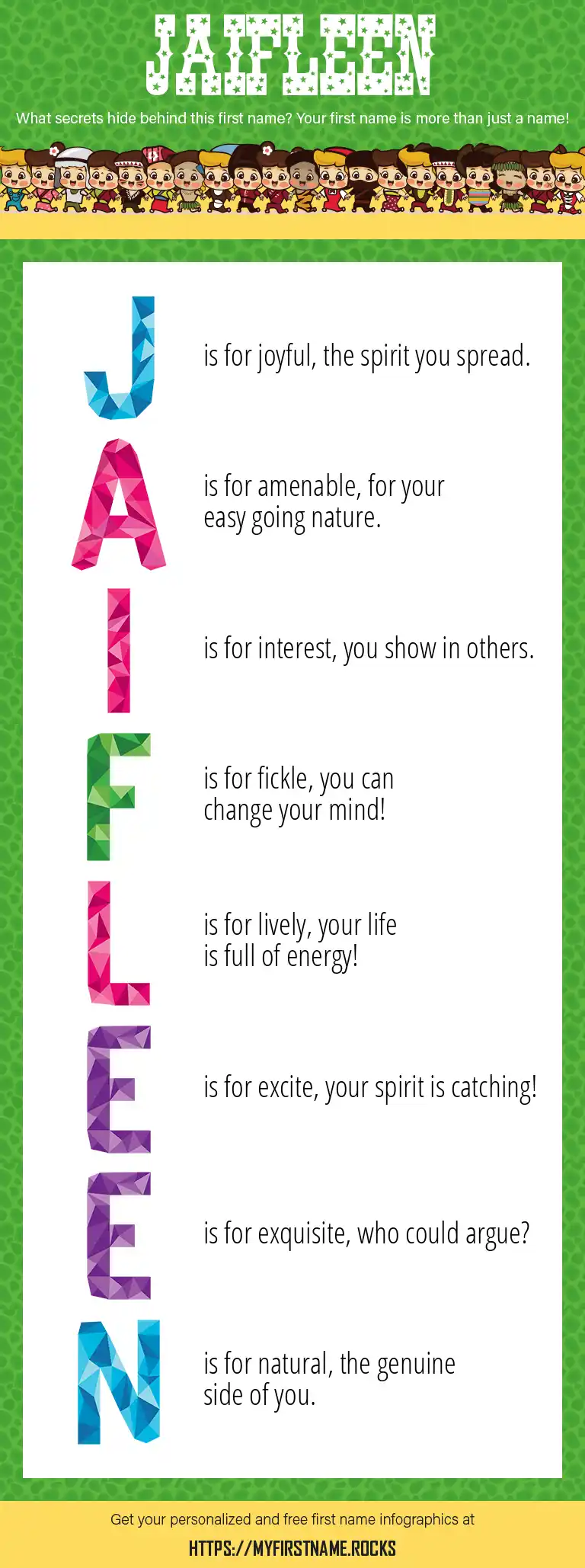 JAIFLEEN

What secrets hide behind this first name? Your first name is more than just a name!

J is for joyful, the spirit you spread.

A is for amenable, for your easy going nature.

I is for interest, you show in others.

F is for fickle, you can change your mind!

L is for lively, your life is full of energy!

E is for excite, your spirit is catching!

E is for exquisite, who could argue?

N is for natural, the genuine side of you.

Get your personalized and free first name infographics at

HTTPS://MYFIRSTNAME.ROCKS