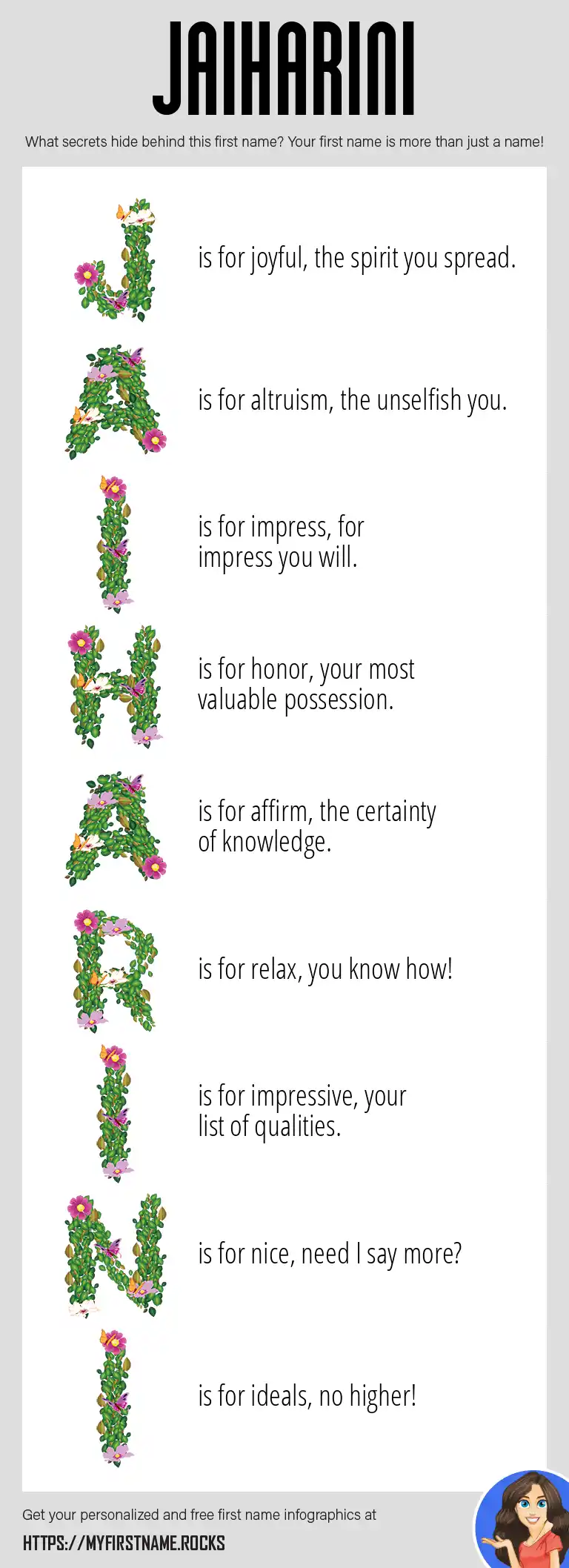 JAIHARINI

What secrets hide behind this first name? Your first name is more than just a name!

J is for joyful, the spirit you spread.

A is for altruism, the unselfish you.

I is for impress, for impress you will.

H is for honor, your most valuable possession.

A is for affirm, the certainty of knowledge.

R is for relax, you know how!

I is for impressive, your list of qualities.

N is for nice, need I say more?

I is for ideals, no higher!

Get your personalized and free first name infographics at

HTTPS://MYFIRSTNAME.ROCKS