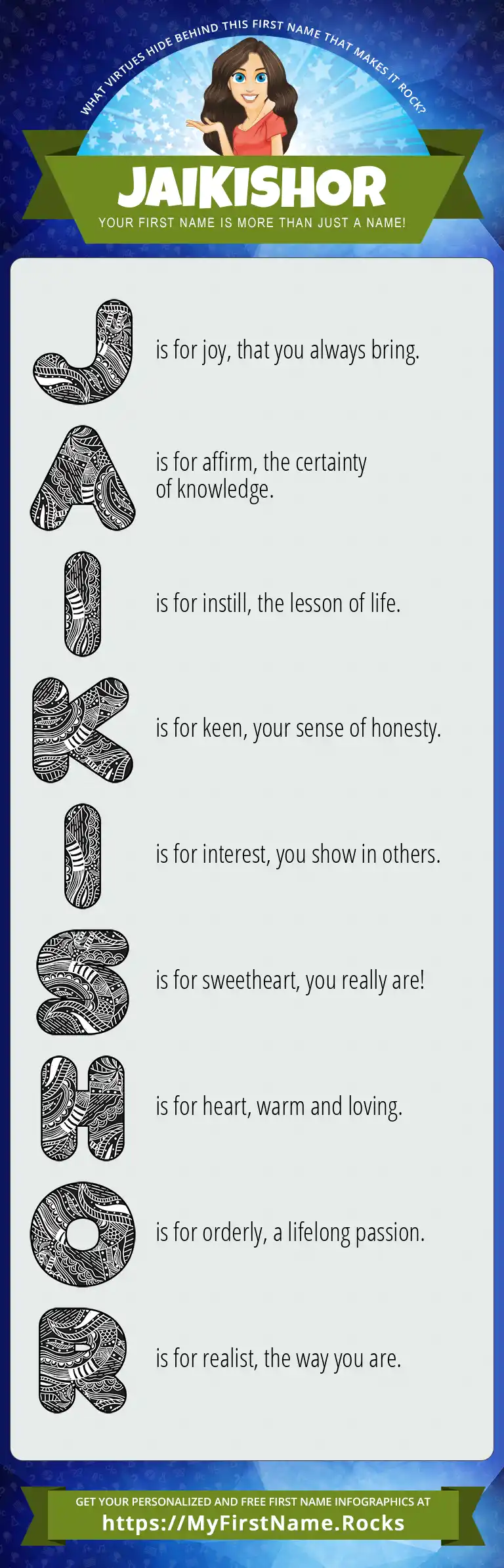 WHAT VIRTUES HIDE BEHIND THIS FIRST NAME THAT MAKES IT ROCK?

JAIKISHOR

YOUR FIRST NAME IS MORE THAN JUST A NAME!

J is for joy, that you always bring.

A is for affirm, the certainty of knowledge.

I is for instill, the lesson of life.

K is for keen, your sense of honesty.

I is for interest, you show in others.

S is for sweetheart, you really are!

H is for heart, warm and loving.

O is for orderly, a lifelong passion.

R is for realist, the way you are.

GET YOUR PERSONALIZED AND FREE FIRST NAME INFOGRAPHICS AT
https://MyFirstName.Rocks