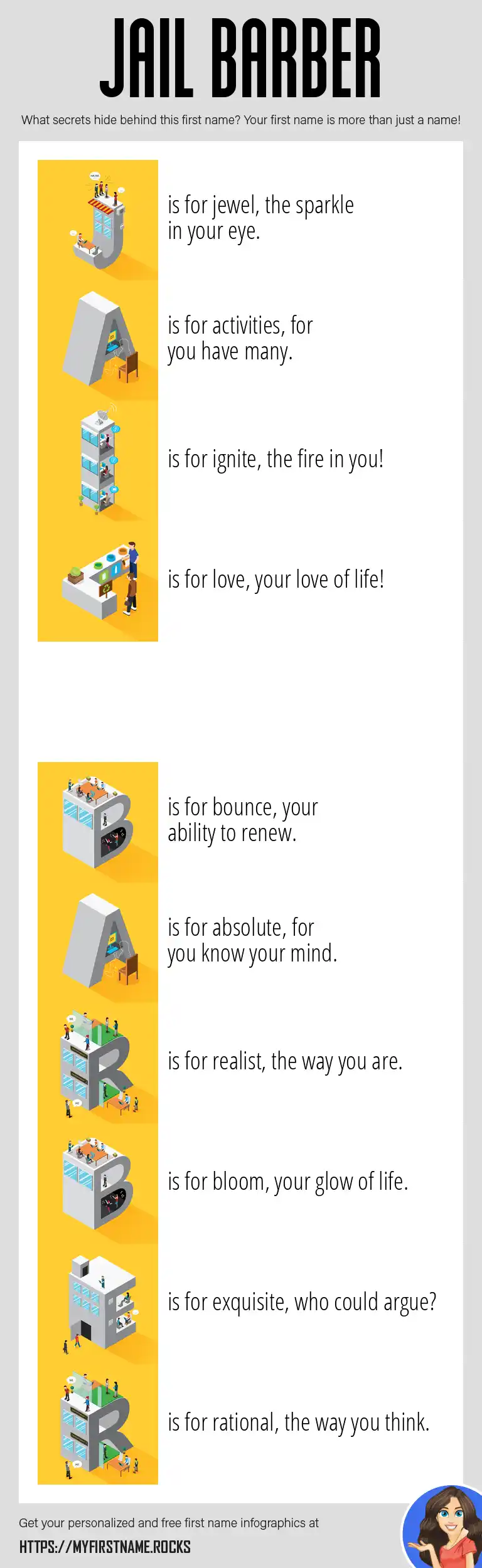 JAIL BARBER

What secrets hide behind this first name? Your first name is more than just a name!

J is for jewel, the sparkle in your eye.

A is for activities, for you have many.

I is for ignite, the fire in you!

L is for love, your love of life!

B is for bounce, your ability to renew.

A is for absolute, for you know your mind.

R is for realist, the way you are.

B is for bloom, your glow of life.

E is for exquisite, who could argue?

R is for rational, the way you think.

Get your personalized and free first name infographics at

HTTPS://MYFIRSTNAME.ROCKS