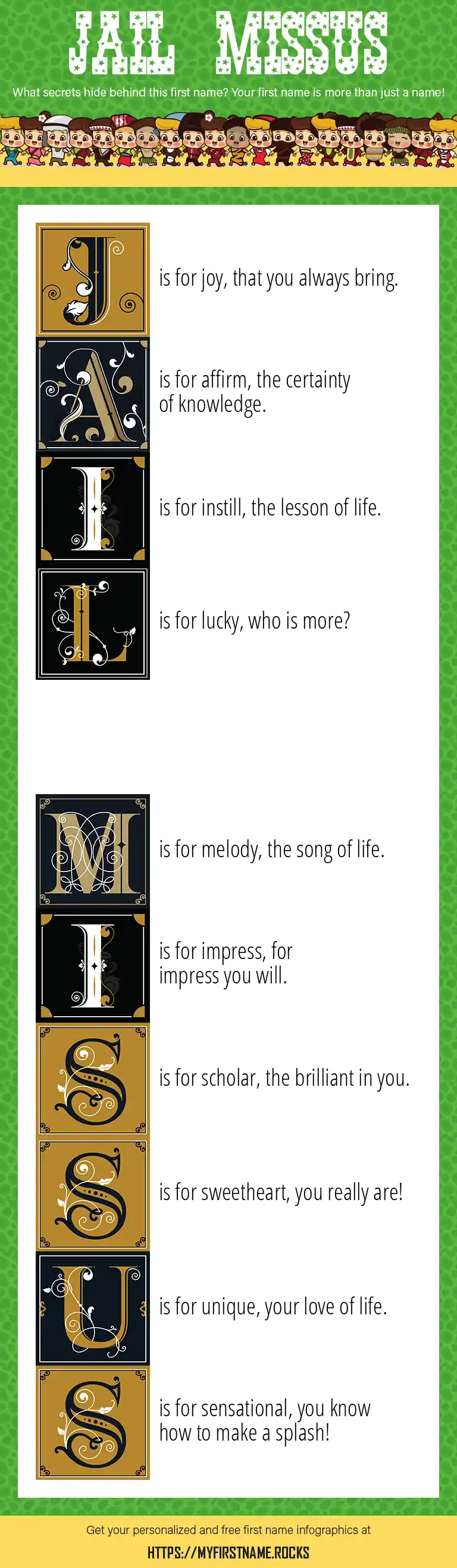 JAIL MISSUS

What secrets hide behind this first name? Your first name is more than just a name!

J is for joy, that you always bring.

A is for affirm, the certainty of knowledge.

I is for instill, the lesson of life.

L is for lucky, who is more?

M is for melody, the song of life.

I is for impress, for impress you will.

S is for scholar, the brilliant in you.

S is for sweetheart, you really are!

U is for unique, your love of life.

S is for sensational, you know how to make a splash!

Get your personalized and free first name infographics at

HTTPS://MYFIRSTNAME.ROCKS