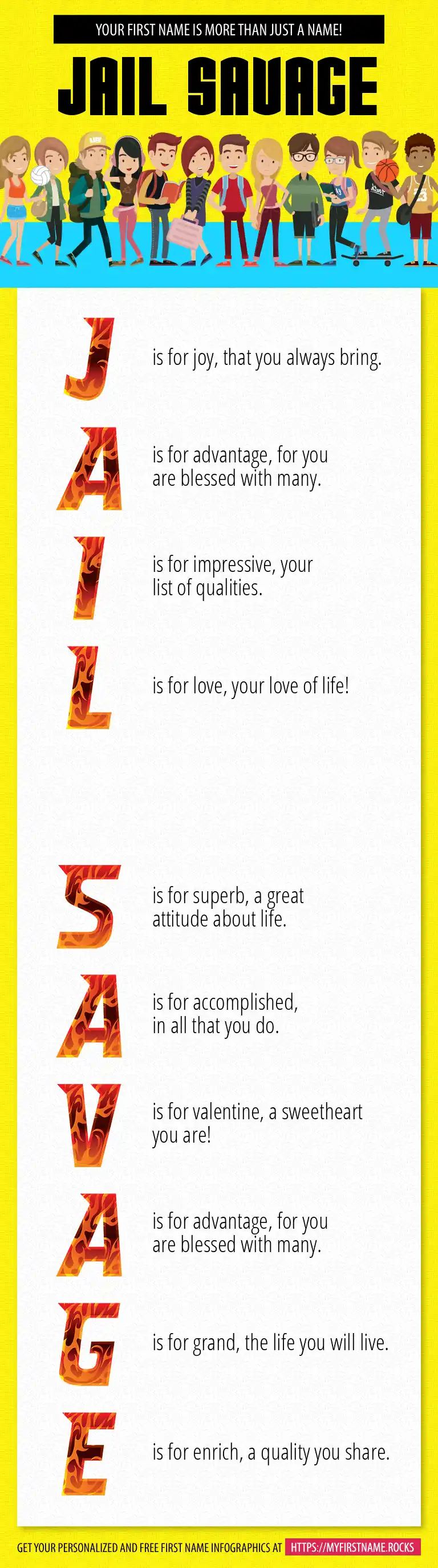 YOUR FIRST NAME IS MORE THAN JUST A NAME!

JAIL SAVAGE

J is for joy, that you always bring.

A is for advantage, for you are blessed with many.

I is for impressive, your list of qualities.

L is for love, your love of life!

S is for superb, a great attitude about life.

A is for accomplished, in all that you do.

V is for valentine, a sweetheart you are!

A is for advantage, for you are blessed with many.

G is for grand, the life you will live.

E is for enrich, a quality you share.

GET YOUR PERSONALIZED AND FREE FIRST NAME INFOGRAPHICS AT HTTPS://MYFIRSTNAME.ROCKS