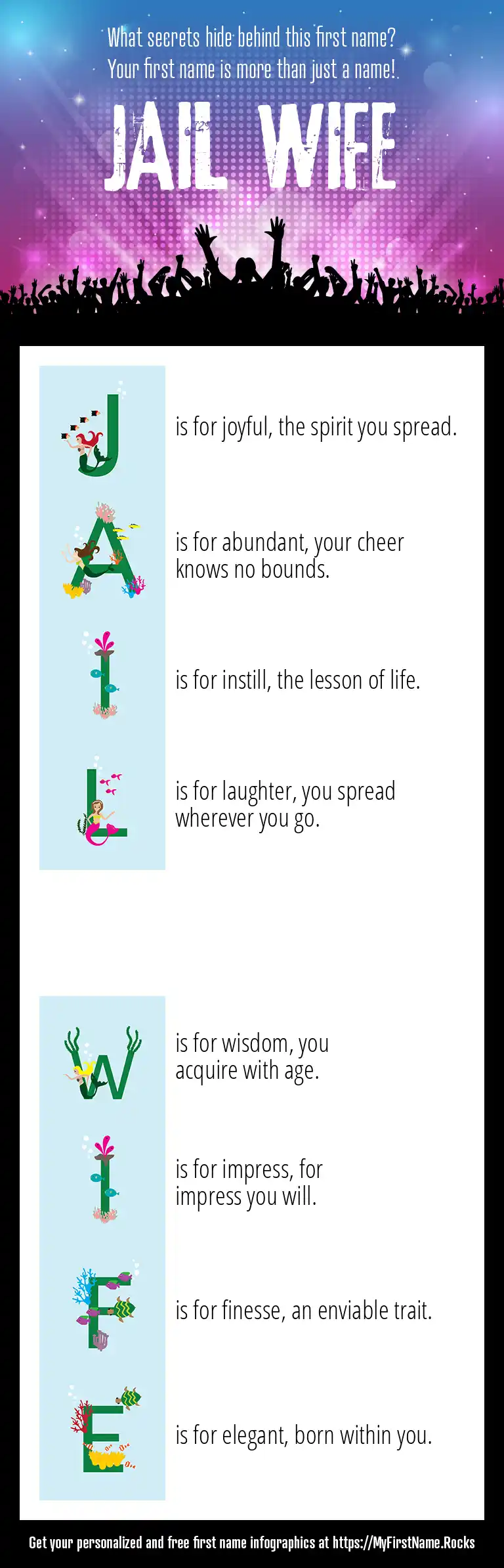 What secrets hide behind this first name?
Your first name is more than just a name!

JAIL WIFE

J is for joyful, the spirit you spread.

A is for abundant, your cheer knows no bounds.

I is for instill, the lesson of life.

L is for laughter, you spread wherever you go.

W is for wisdom, you acquire with age.

I is for impress, for impress you will.

F is for finesse, an enviable trait.

E is for elegant, born within you.

Get your personalized and free first name infographics at https://MyFirstName.Rocks