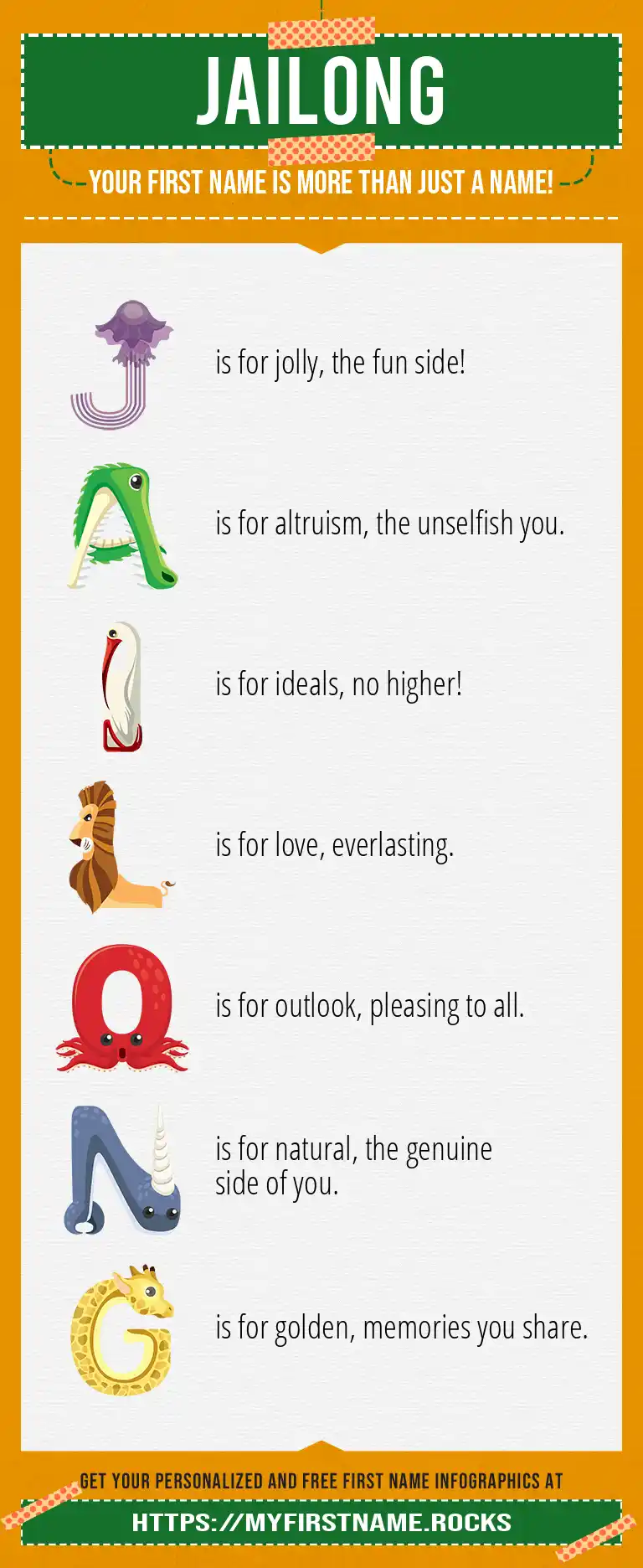 JAILONG

YOUR FIRST NAME IS MORE THAN JUST A NAME!

J is for jolly, the fun side!

A is for altruism, the unselfish you.

I is for ideals, no higher!

L is for love, everlasting.

O is for outlook, pleasing to all.

N is for natural, the genuine side of you.

G is for golden, memories you share.

GET YOUR PERSONALIZED AND FREE FIRST NAME INFOGRAPHICS AT

HTTPS://MYFIRSTNAME.ROCKS