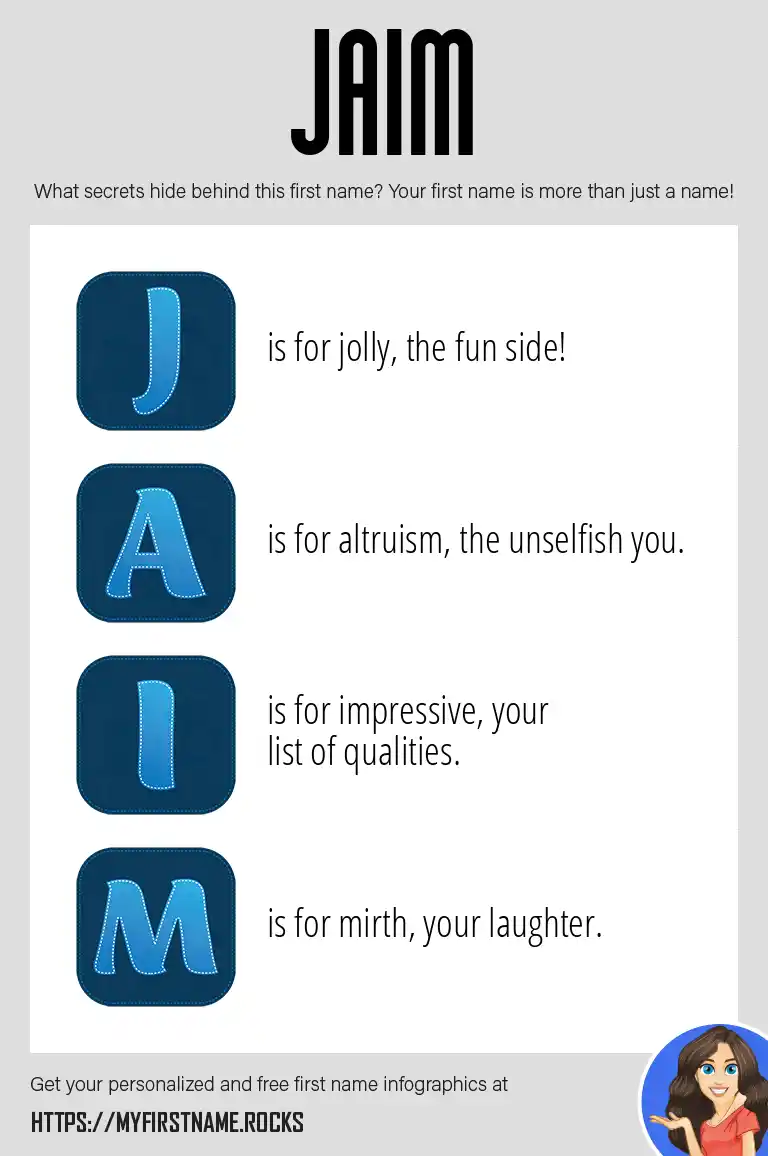 JAIM

What secrets hide behind this first name? Your first name is more than just a name!

J is for jolly, the fun side!

A is for altruism, the unselfish you.

I is for impressive, your list of qualities.

M is for mirth, your laughter.

Get your personalized and free first name infographics at

HTTPS://MYFIRSTNAME.ROCKS