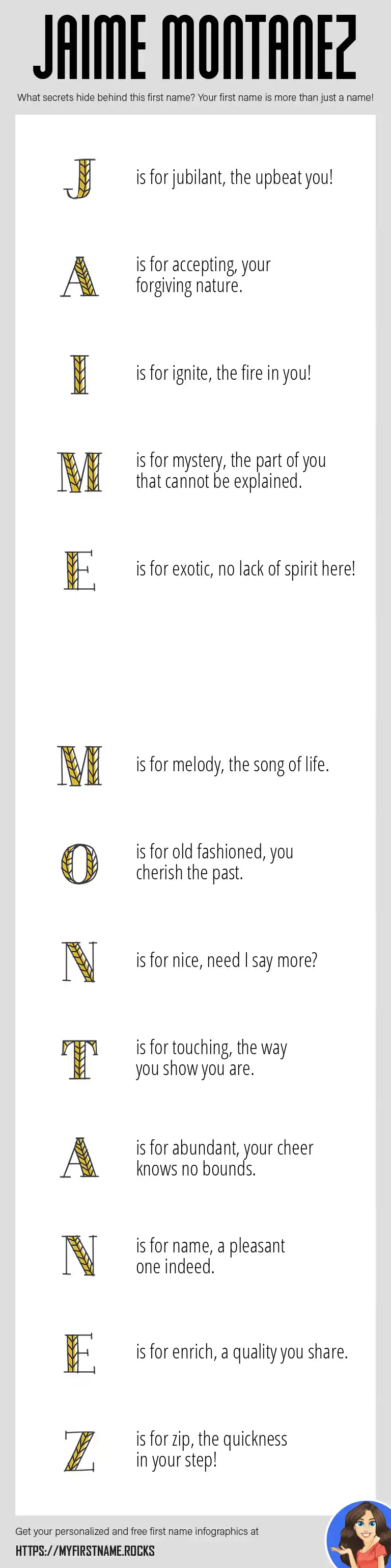 JAIME MONTANEZ

What secrets hide behind this first name? Your first name is more than just a name!

J is for jubilant, the upbeat you!

A is for accepting, your forgiving nature.

I is for ignite, the fire in you!

M is for mystery, the part of you that cannot be explained.

E is for exotic, no lack of spirit here!

M is for melody, the song of life.

O is for old fashioned, you cherish the past.

N is for nice, need I say more?

T is for touching, the way you show you are.

A is for abundant, your cheer knows no bounds.

N is for name, a pleasant one indeed.

E is for enrich, a quality you share.

Z is for zip, the quickness in your step!

Get your personalized and free first name infographics at

HTTPS://MYFIRSTNAME.ROCKS