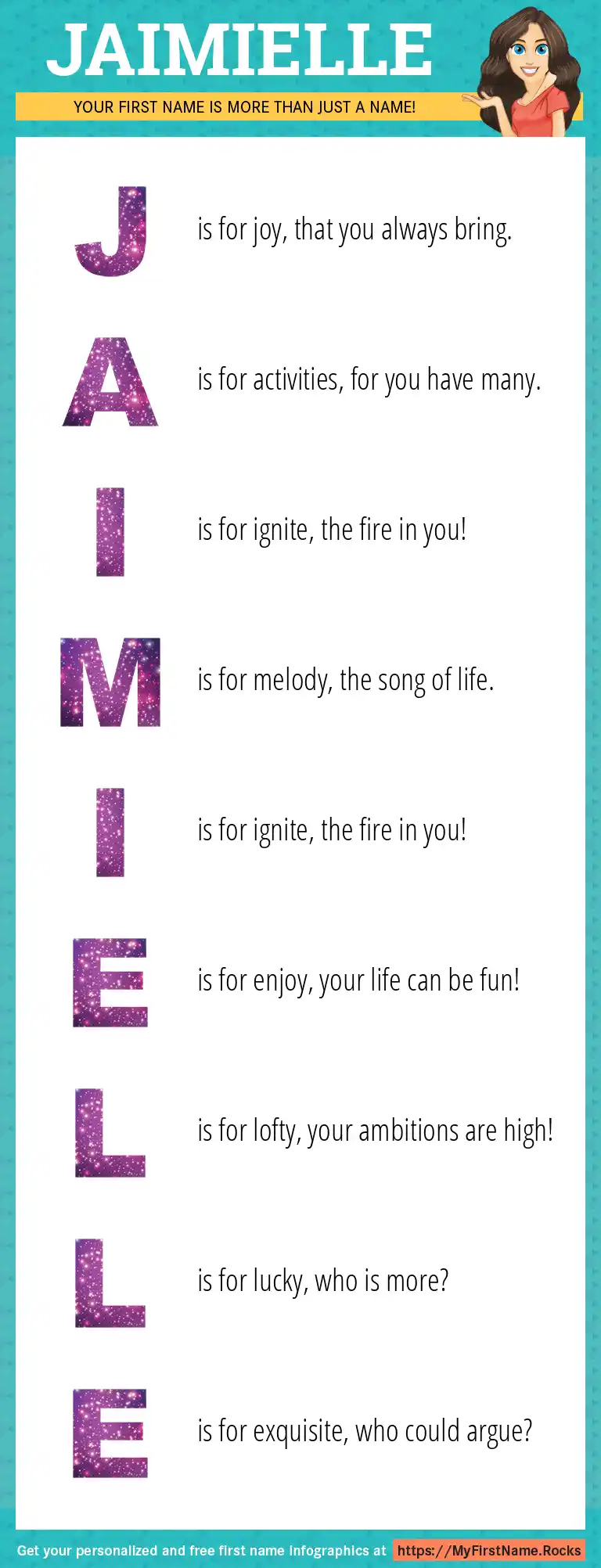 JAIMIELLE

YOUR FIRST NAME IS MORE THAN JUST A NAME!

J is for joy, that you always bring.

A is for activities, for you have many.

I is for ignite, the fire in you!

M is for melody, the song of life.

I is for ignite, the fire in you!

E is for enjoy, your life can be fun!

L is for lofty, your ambitions are high!

L is for lucky, who is more?

E is for exquisite, who could argue?

Get your personalized and free first name infographics at https://MyFirstName.Rocks