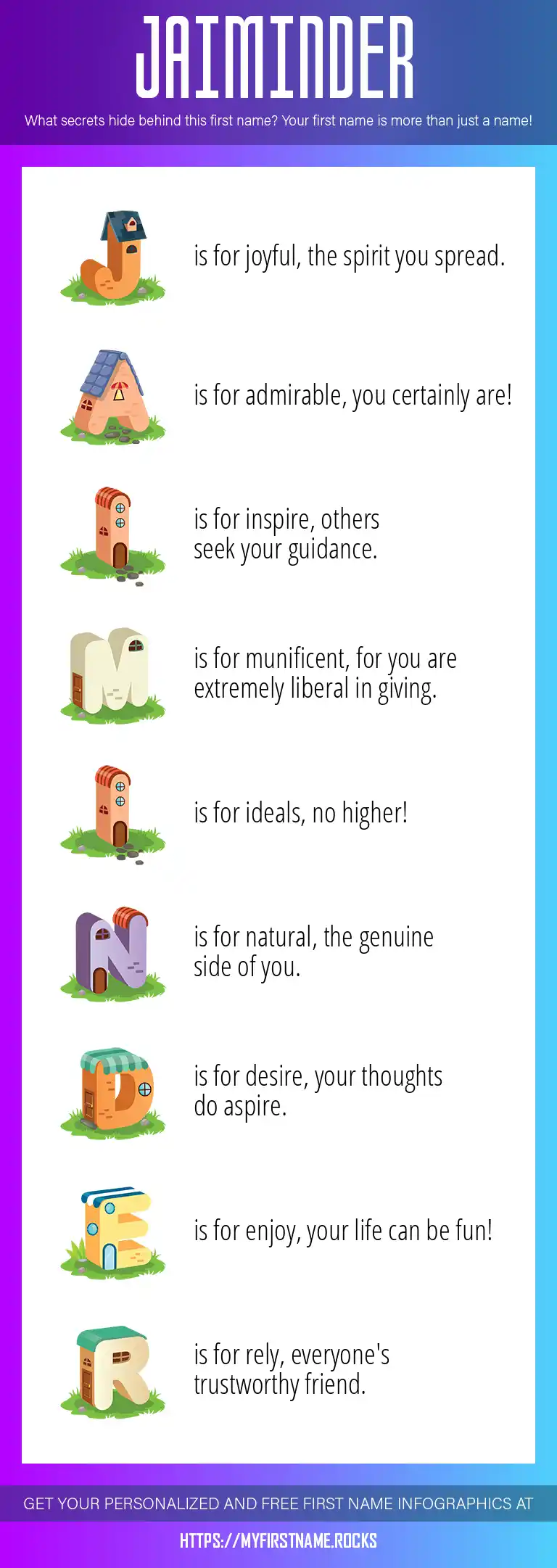 JAIMINDER

What secrets hide behind this first name? Your first name is more than just a name!

J is for joyful, the spirit you spread.

A is for admirable, you certainly are!

I is for inspire, others seek your guidance.

M is for munificent, for you are extremely liberal in giving.

I is for ideals, no higher!

N is for natural, the genuine side of you.

D is for desire, your thoughts do aspire.

E is for enjoy, your life can be fun!

R is for rely, everyone's trustworthy friend.

GET YOUR PERSONALIZED AND FREE FIRST NAME INFOGRAPHICS AT

HTTPS://MYFIRSTNAME.ROCKS