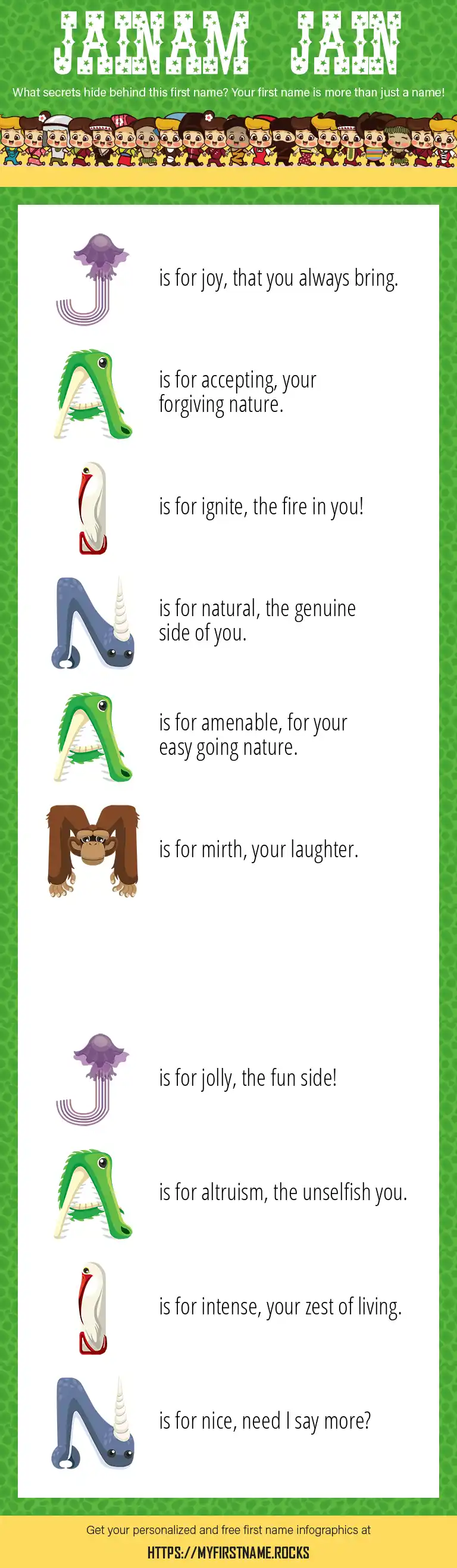 JAINAM JAIN

What secrets hide behind this first name? Your first name is more than just a name!

J is for joy, that you always bring.

A is for accepting, your forgiving nature.

I is for ignite, the fire in you!

N is for natural, the genuine side of you.

A is for amenable, for your easy going nature.

M is for mirth, your laughter.

J is for jolly, the fun side!

A is for altruism, the unselfish you.

I is for intense, your zest of living.

N is for nice, need I say more?

Get your personalized and free first name infographics at

HTTPS://MYFIRSTNAME.ROCKS