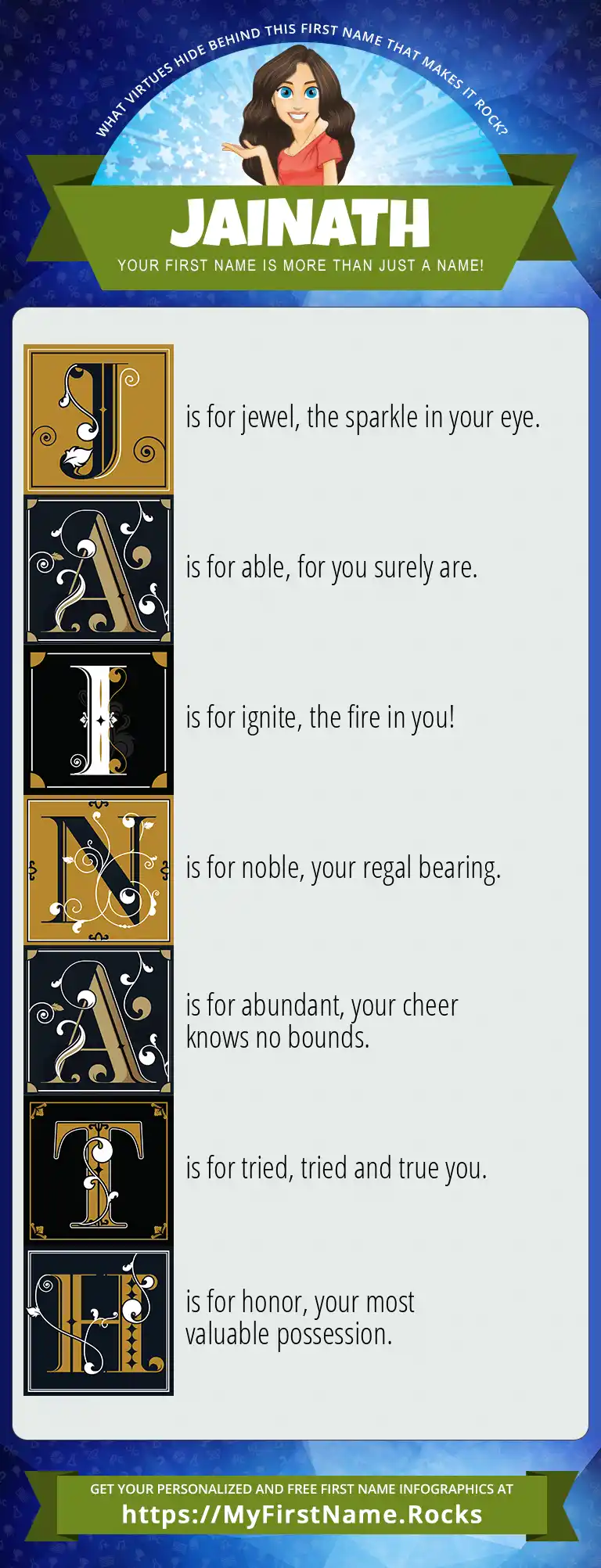 WHAT VIRTUES HIDE BEHIND THIS FIRST NAME THAT MAKES IT ROCK?

JAINATH

YOUR FIRST NAME IS MORE THAN JUST A NAME!

J is for jewel, the sparkle in your eye.

A is for able, for you surely are.

I is for ignite, the fire in you!

N is for noble, your regal bearing.

A is for abundant, your cheer knows no bounds.

T is for tried, tried and true you.

H is for honor, your most valuable possession.

GET YOUR PERSONALIZED AND FREE FIRST NAME INFOGRAPHICS AT

https://MyFirstName.Rocks