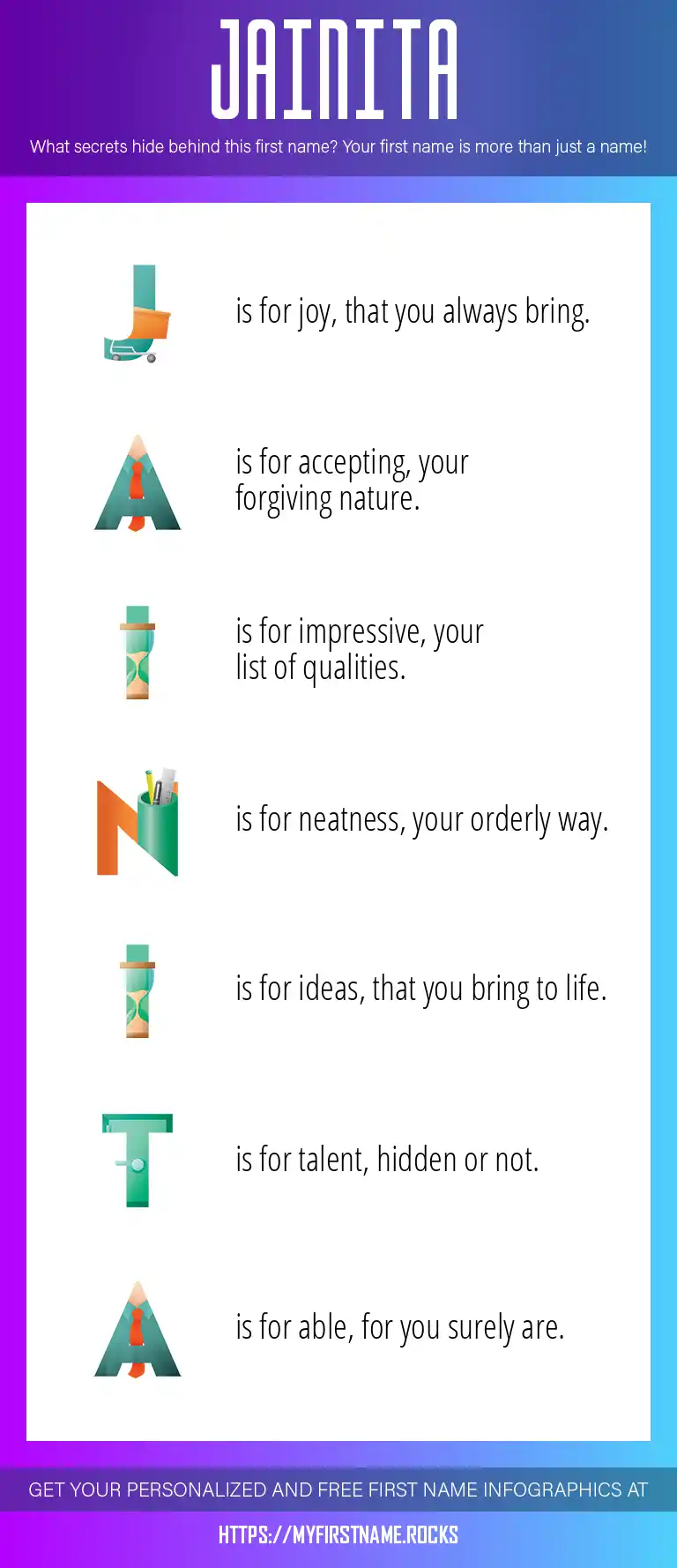 JAINITA

What secrets hide behind this first name? Your first name is more than just a name!

J is for joy, that you always bring.

A is for accepting, your forgiving nature.

I is for impressive, your list of qualities.

N is for neatness, your orderly way.

I is for ideas, that you bring to life.

T is for talent, hidden or not.

A is for able, for you surely are.

GET YOUR PERSONALIZED AND FREE FIRST NAME INFOGRAPHICS AT

HTTPS://MYFIRSTNAME.ROCKS