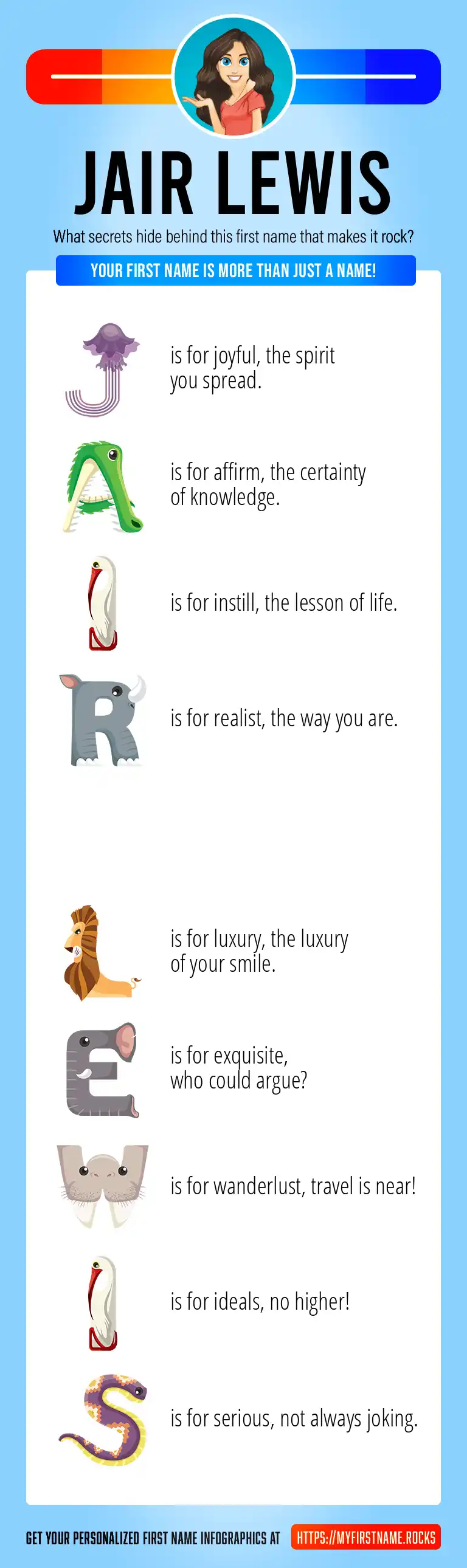 JAIR LEWIS

What secrets hide behind this first name that makes it rock?

YOUR FIRST NAME IS MORE THAN JUST A NAME!

J is for joyful, the spirit you spread.

A is for affirm, the certainty of knowledge.

I is for instill, the lesson of life.

R is for realist, the way you are.

L is for luxury, the luxury of your smile.

E is for exquisite, who could argue?

W is for wanderlust, travel is near!

I is for ideals, no higher!

S is for serious, not always joking.

GET YOUR PERSONALIZED FIRST NAME INFOGRAPHICS AT HTTPS://MYFIRSTNAME.ROCKS