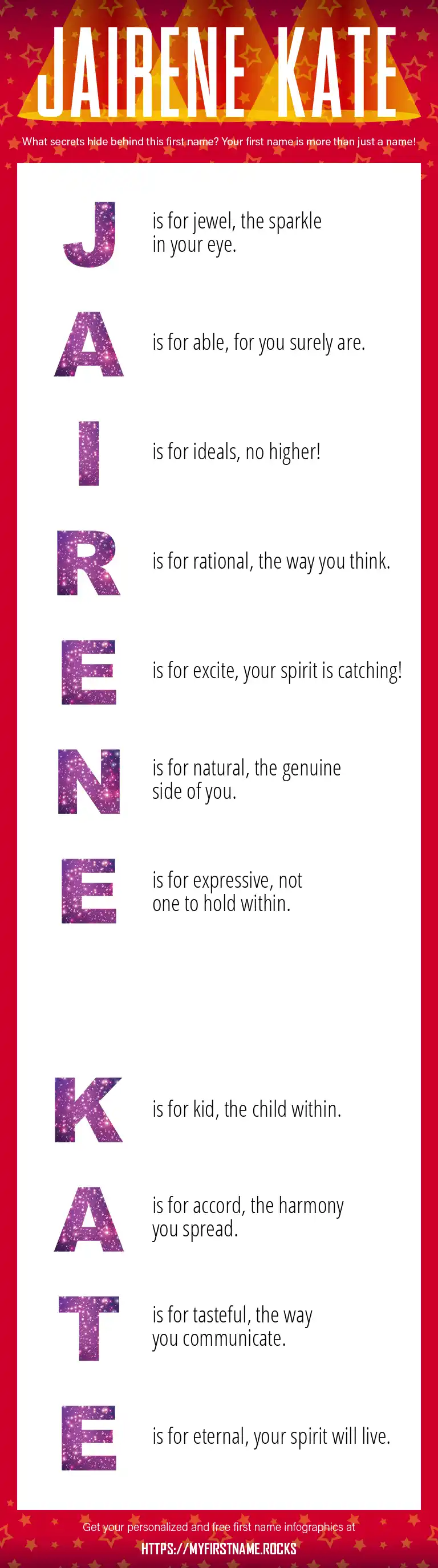 JAIRENE KATE

What secrets hide behind this first name? Your first name is more than just a name!

J is for jewel, the sparkle in your eye.

A is for able, for you surely are.

I is for ideals, no higher!

R is for rational, the way you think.

E is for excite, your spirit is catching!

N is for natural, the genuine side of you.

E is for expressive, not one to hold within.

K is for kid, the child within.

A is for accord, the harmony you spread.

T is for tasteful, the way you communicate.

E is for eternal, your spirit will live.

Get your personalized and free first name infographics at

HTTPS://MYFIRSTNAME.ROCKS