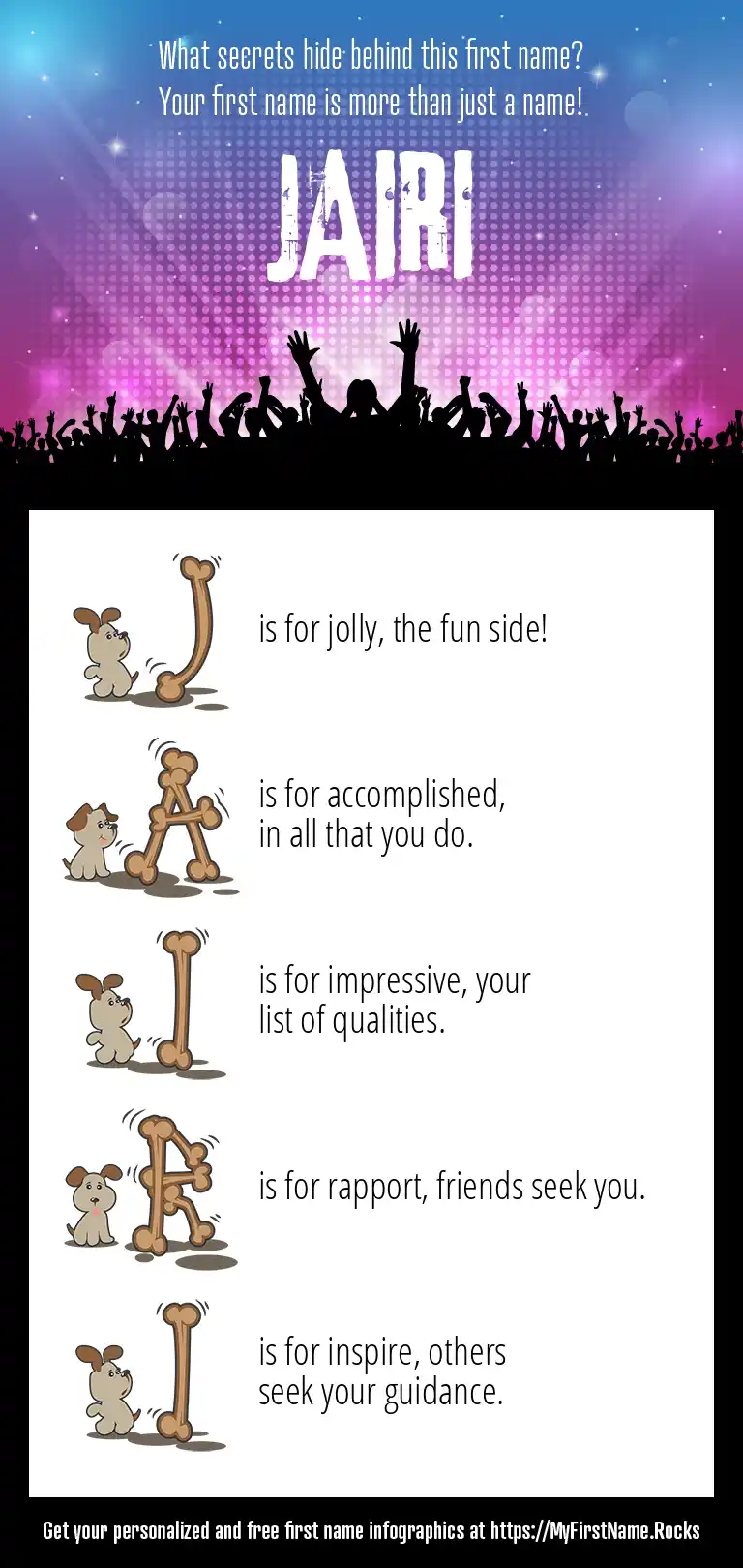 What secrets hide behind this first name?
Your first name is more than just a name!

JAIRI

J is for jolly, the fun side!

A is for accomplished, in all that you do.

I is for impressive, your list of qualities.

R is for rapport, friends seek you.

I is for inspire, others seek your guidance.

Get your personalized and free first name infographics at https://MyFirstName.Rocks