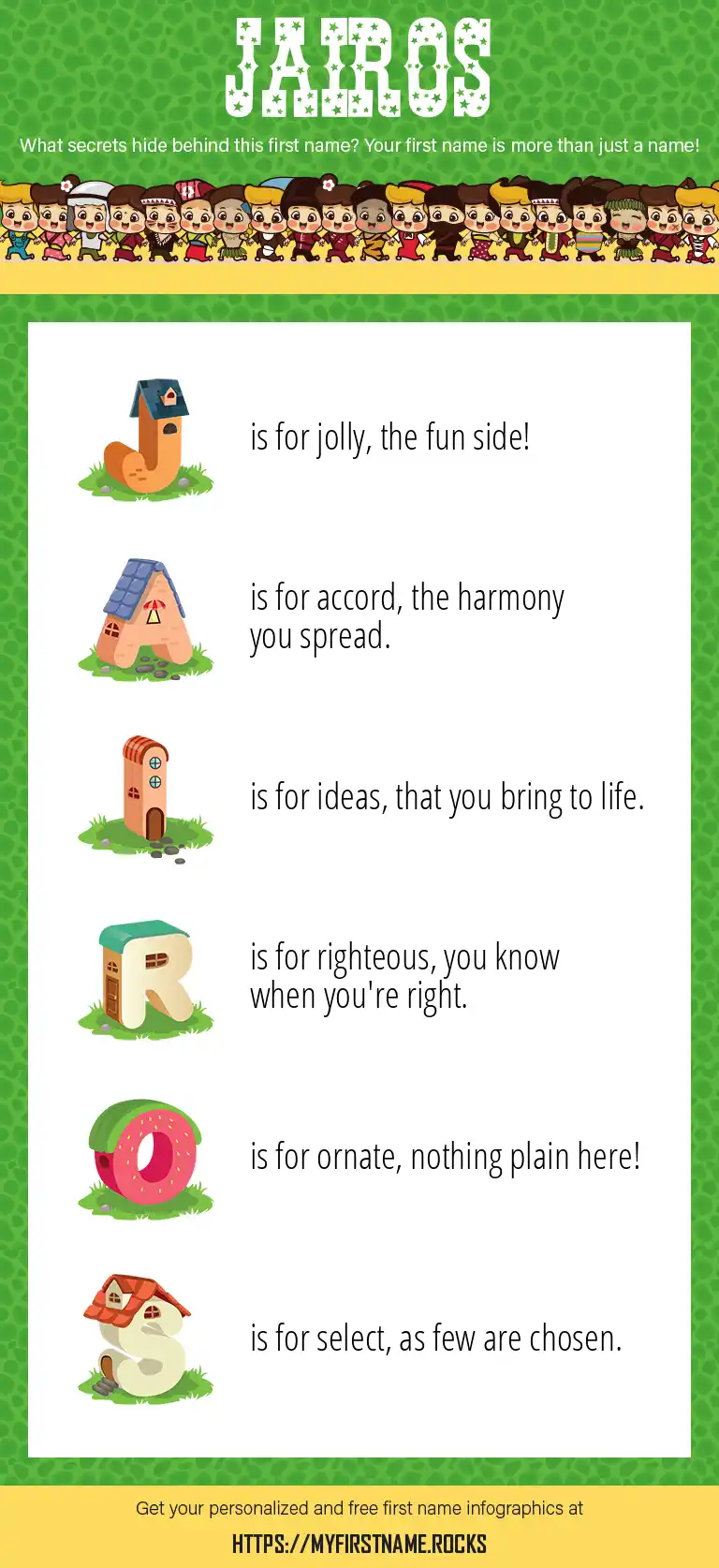 JAIROS

What secrets hide behind this first name? Your first name is more than just a name!

J is for jolly, the fun side!

A is for accord, the harmony you spread.

I is for ideas, that you bring to life.

R is for righteous, you know when you're right.

O is for ornate, nothing plain here!

S is for select, as few are chosen.

Get your personalized and free first name infographics at

HTTPS://MYFIRSTNAME.ROCKS