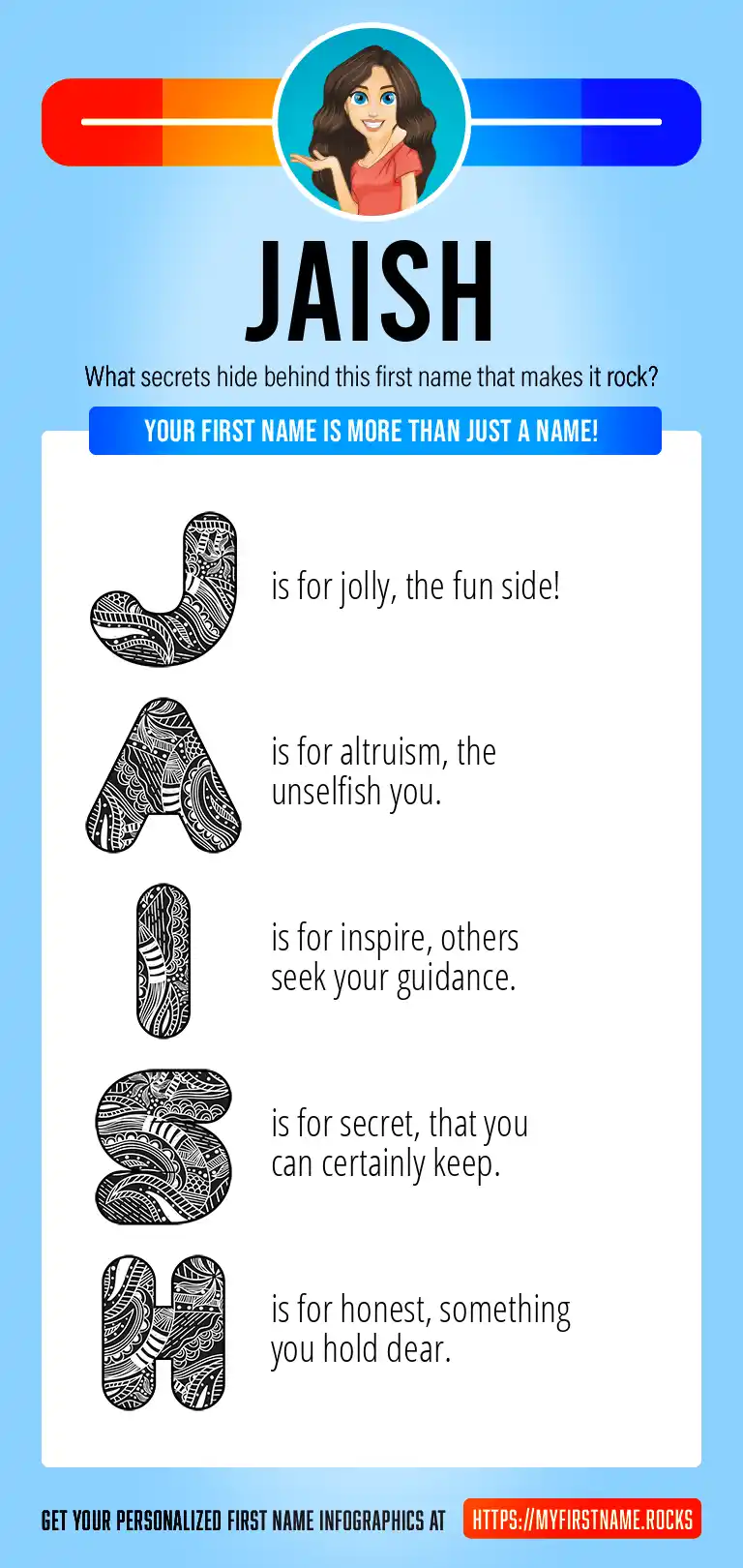 JAISH

What secrets hide behind this first name that makes it rock?

YOUR FIRST NAME IS MORE THAN JUST A NAME!

J is for jolly, the fun side!

A is for altruism, the unselfish you.

I is for inspire, others seek your guidance.

S is for secret, that you can certainly keep.

H is for honest, something you hold dear.

GET YOUR PERSONALIZED FIRST NAME INFOGRAPHICS AT HTTPS://MYFIRSTNAME.ROCKS