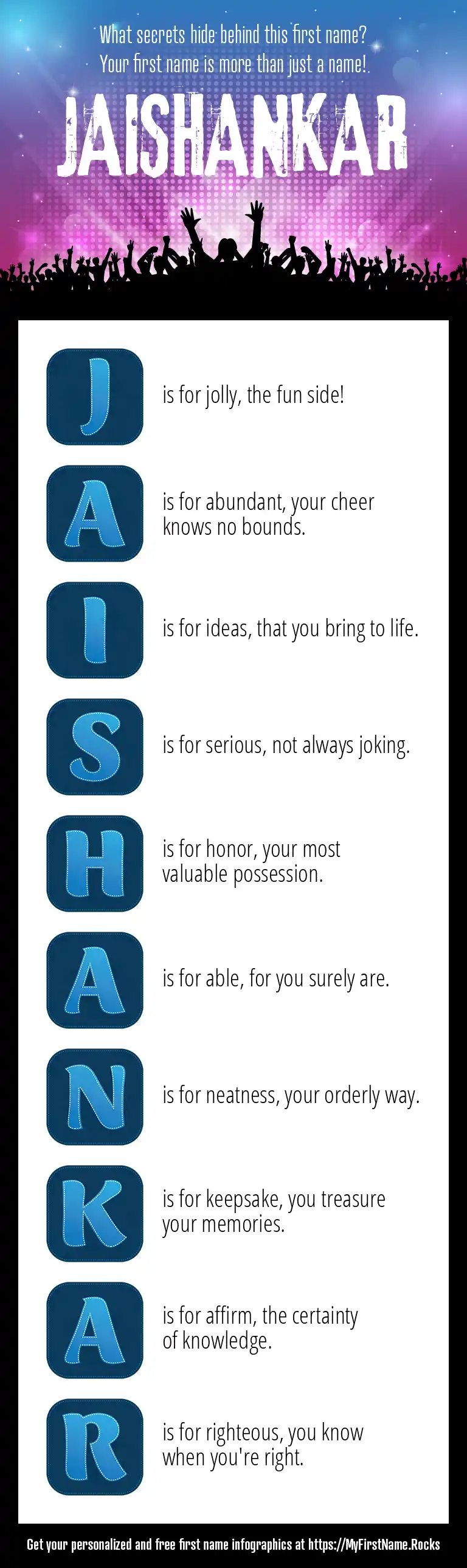 What secrets hide behind this first name?
Your first name is more than just a name!

JAISHANKAR

J is for jolly, the fun side!

A is for abundant, your cheer knows no bounds.

I is for ideas, that you bring to life.

S is for serious, not always joking.

H is for honor, your most valuable possession.

A is for able, for you surely are.

N is for neatness, your orderly way.

K is for keepsake, you treasure your memories.

A is for affirm, the certainty of knowledge.

R is for righteous, you know when you're right.

Get your personalized and free first name infographics at https://MyFirstName.Rocks