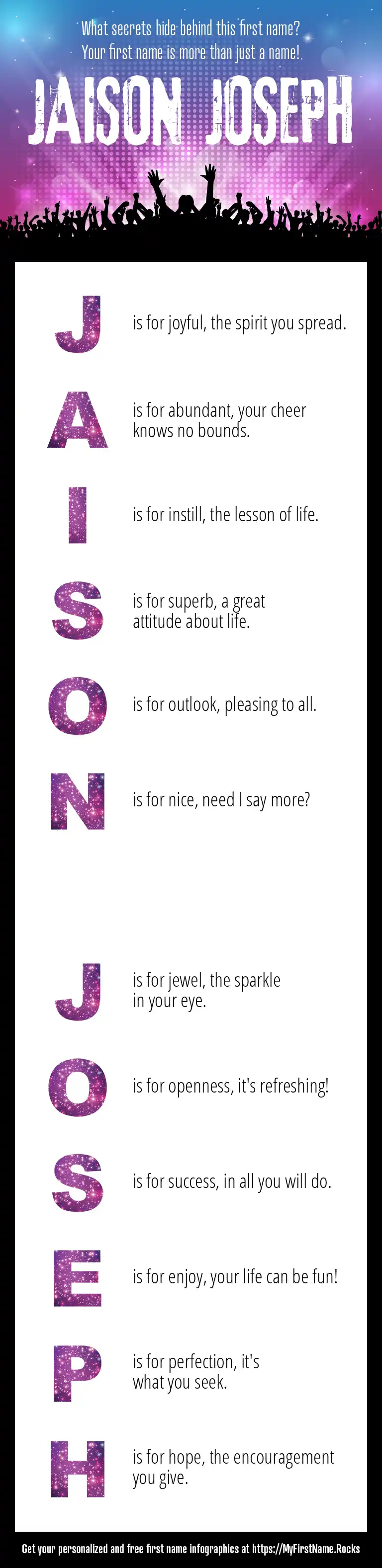 What secrets hide behind this first name?
Your first name is more than just a name!

JAISON JOSEPH

J is for joyful, the spirit you spread.

A is for abundant, your cheer knows no bounds.

I is for instill, the lesson of life.

S is for superb, a great attitude about life.

O is for outlook, pleasing to all.

N is for nice, need I say more?

J is for jewel, the sparkle in your eye.

O is for openness, it's refreshing!

S is for success, in all you will do.

E is for enjoy, your life can be fun!

P is for perfection, it's what you seek.

H is for hope, the encouragement you give.

Get your personalized and free first name infographics at https://MyFirstName.Rocks