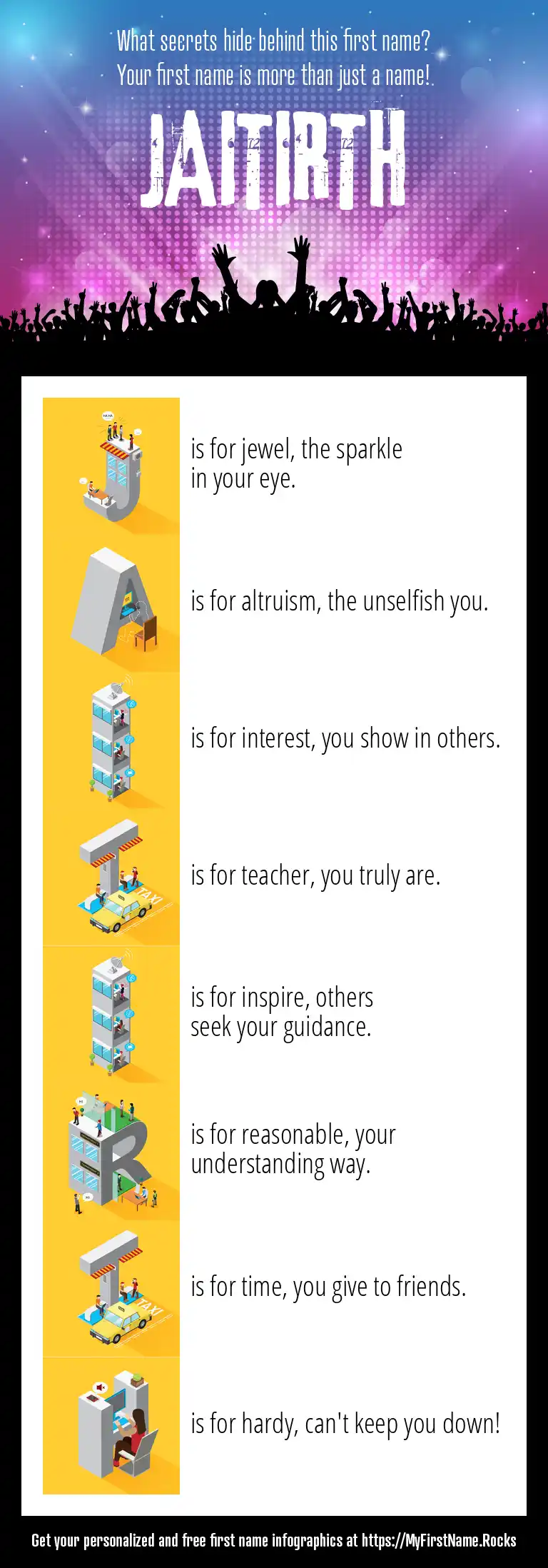 What secrets hide behind this first name?
Your first name is more than just a name!

JAITIRTH

J is for jewel, the sparkle in your eye.

A is for altruism, the unselfish you.

I is for interest, you show in others.

T is for teacher, you truly are.

I is for inspire, others seek your guidance.

R is for reasonable, your understanding way.

T is for time, you give to friends.

H is for hardy, can't keep you down!

Get your personalized and free first name infographics at https://MyFirstName.Rocks