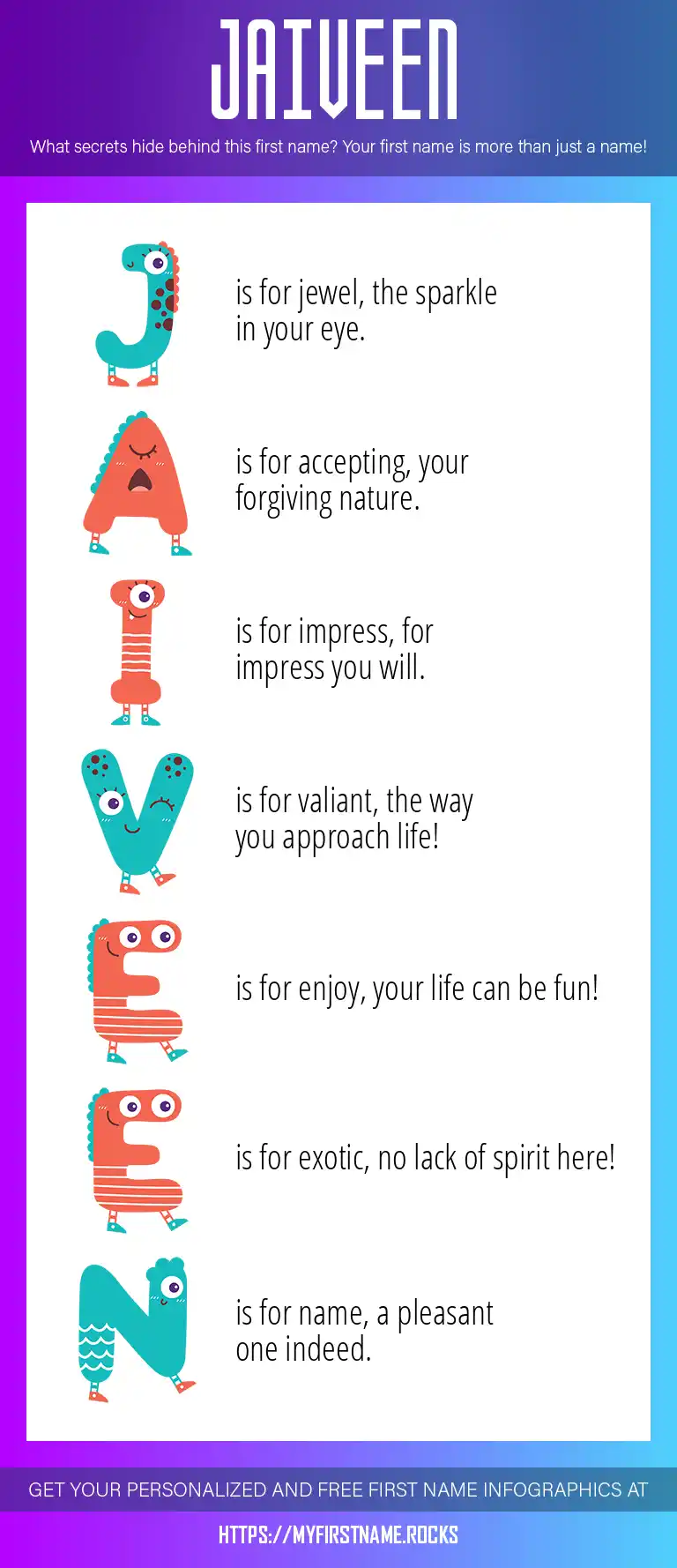 JAIVEEN

What secrets hide behind this first name? Your first name is more than just a name!

J is for jewel, the sparkle in your eye.

A is for accepting, your forgiving nature.

I is for impress, for impress you will.

V is for valiant, the way you approach life!

E is for enjoy, your life can be fun!

E is for exotic, no lack of spirit here!

N is for name, a pleasant one indeed.

GET YOUR PERSONALIZED AND FREE FIRST NAME INFOGRAPHICS AT

HTTPS://MYFIRSTNAME.ROCKS