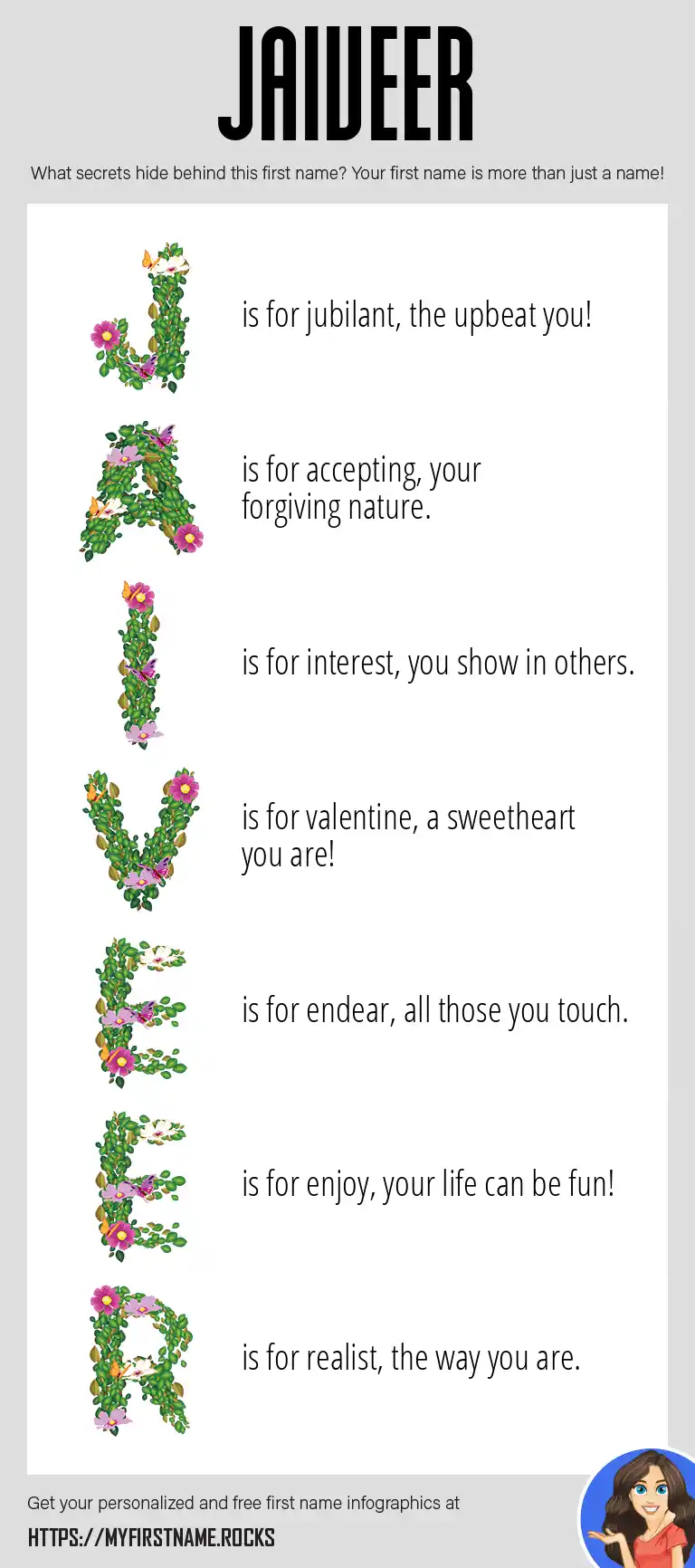 JAIVEER

What secrets hide behind this first name? Your first name is more than just a name!

J is for jubilant, the upbeat you!

A is for accepting, your forgiving nature.

I is for interest, you show in others.

V is for valentine, a sweetheart you are!

E is for endear, all those you touch.

E is for enjoy, your life can be fun!

R is for realist, the way you are.

Get your personalized and free first name infographics at

HTTPS://MYFIRSTNAME.ROCKS