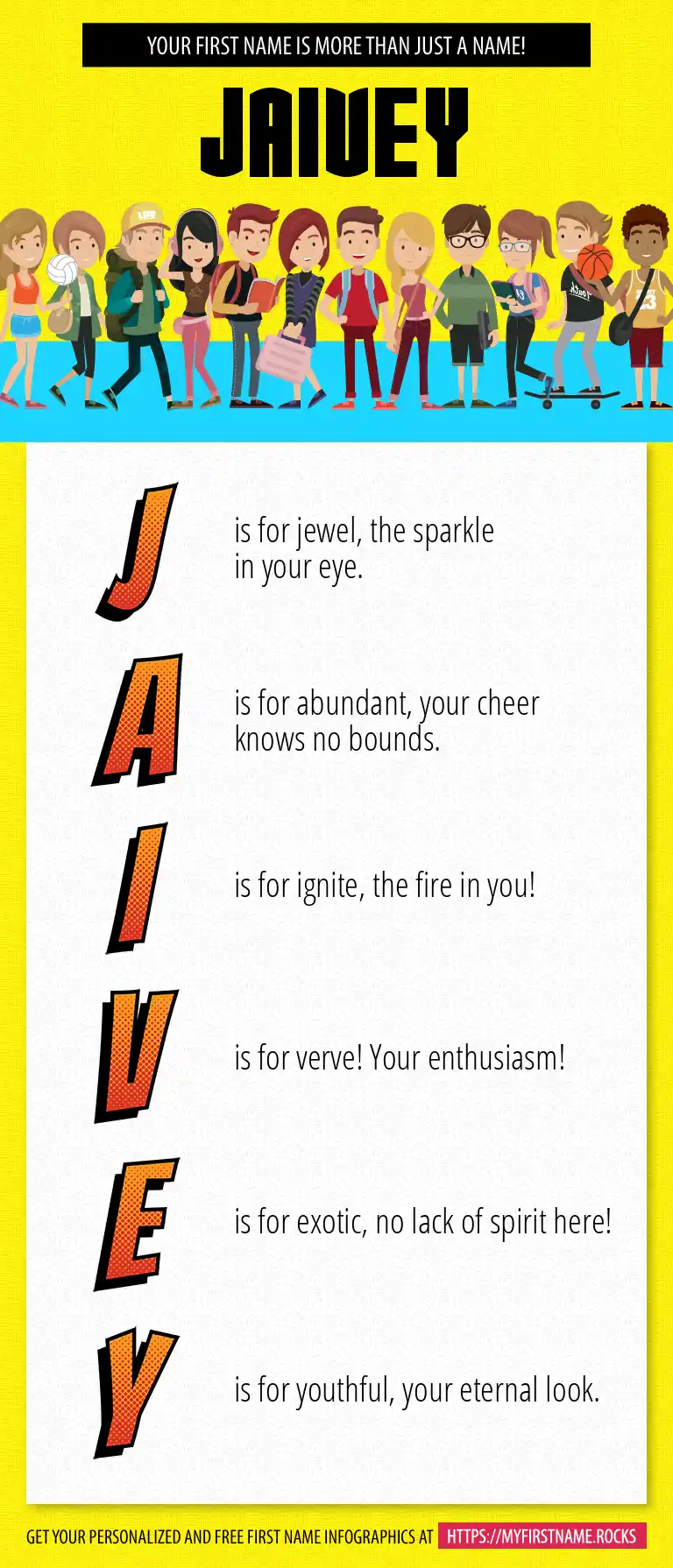 YOUR FIRST NAME IS MORE THAN JUST A NAME!

JAIVEY

J is for jewel, the sparkle in your eye.

A is for abundant, your cheer knows no bounds.

I is for ignite, the fire in you!

V is for verve! Your enthusiasm!

E is for exotic, no lack of spirit here!

Y is for youthful, your eternal look.

GET YOUR PERSONALIZED AND FREE FIRST NAME INFOGRAPHICS AT HTTPS://MYFIRSTNAME.ROCKS