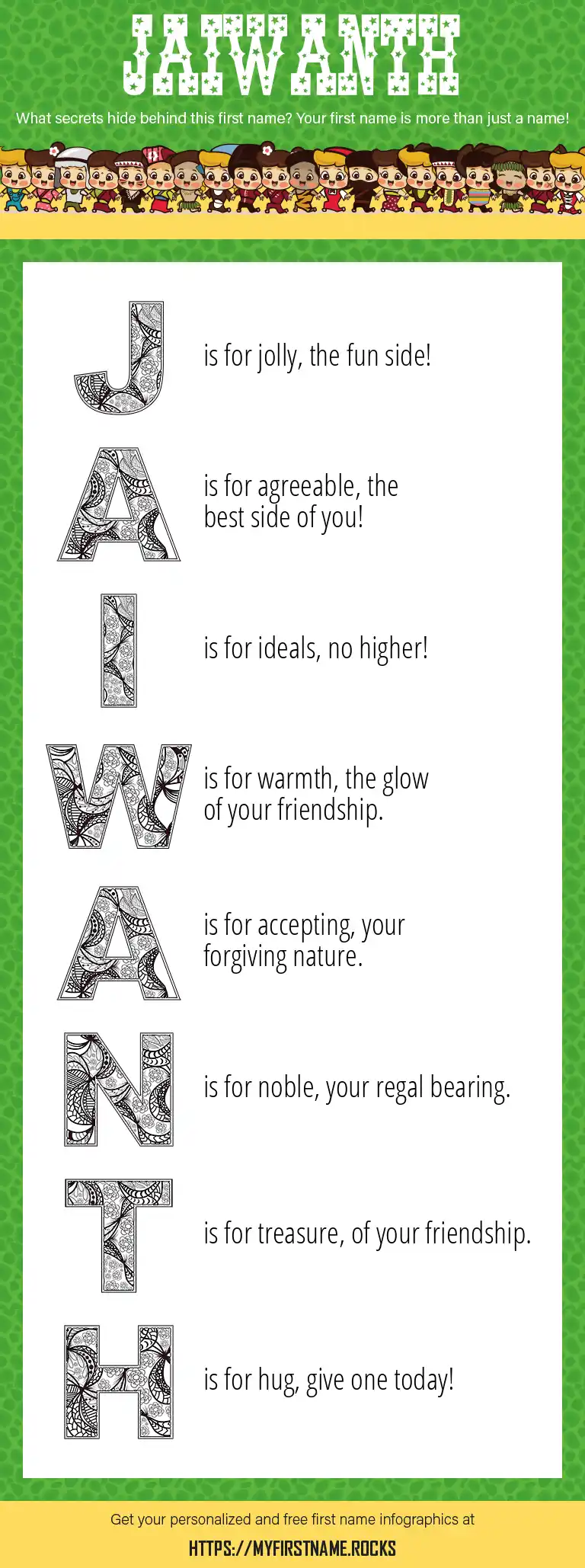 JAIWANTH

What secrets hide behind this first name? Your first name is more than just a name!

J is for jolly, the fun side!

A is for agreeable, the best side of you!

I is for ideals, no higher!

W is for warmth, the glow of your friendship.

A is for accepting, your forgiving nature.

N is for noble, your regal bearing.

T is for treasure, of your friendship.

H is for hug, give one today!

Get your personalized and free first name infographics at

HTTPS://MYFIRSTNAME.ROCKS