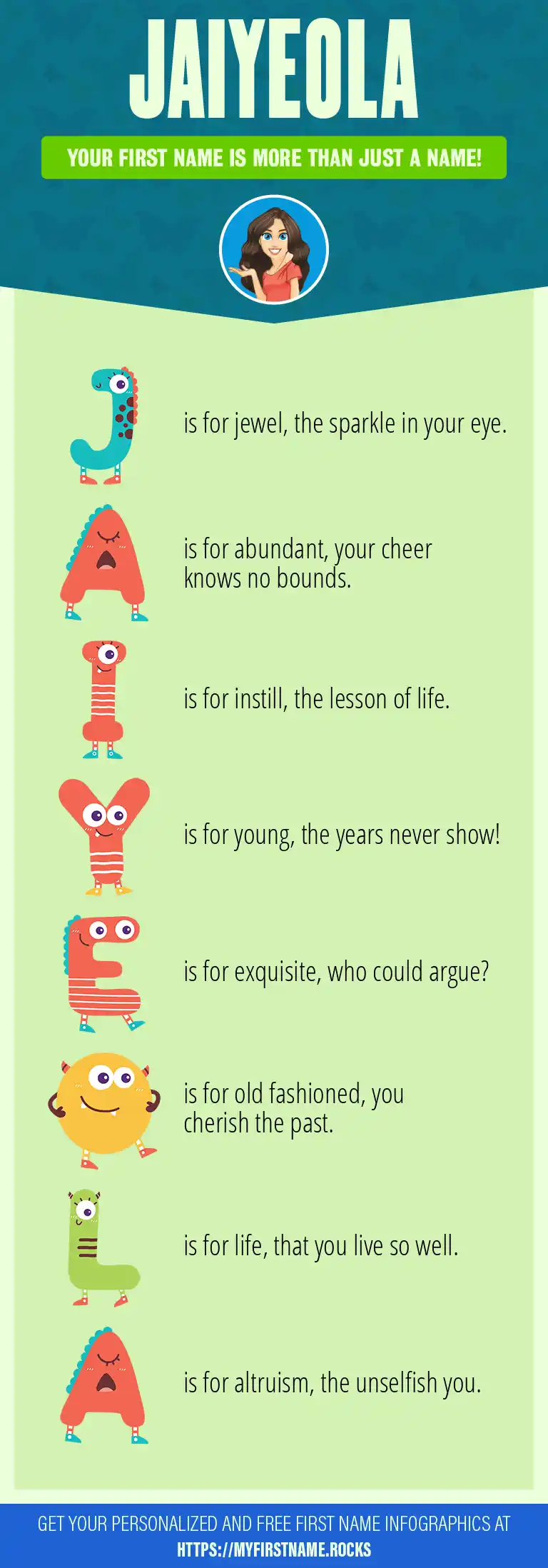 JAIYEOLA

YOUR FIRST NAME IS MORE THAN JUST A NAME!

J is for jewel, the sparkle in your eye.

A is for abundant, your cheer knows no bounds.

I is for instill, the lesson of life.

Y is for young, the years never show!

E is for exquisite, who could argue?

O is for old fashioned, you cherish the past.

L is for life, that you live so well.

A is for altruism, the unselfish you.

GET YOUR PERSONALIZED AND FREE FIRST NAME INFOGRAPHICS AT HTTPS://MYFIRSTNAME.ROCKS