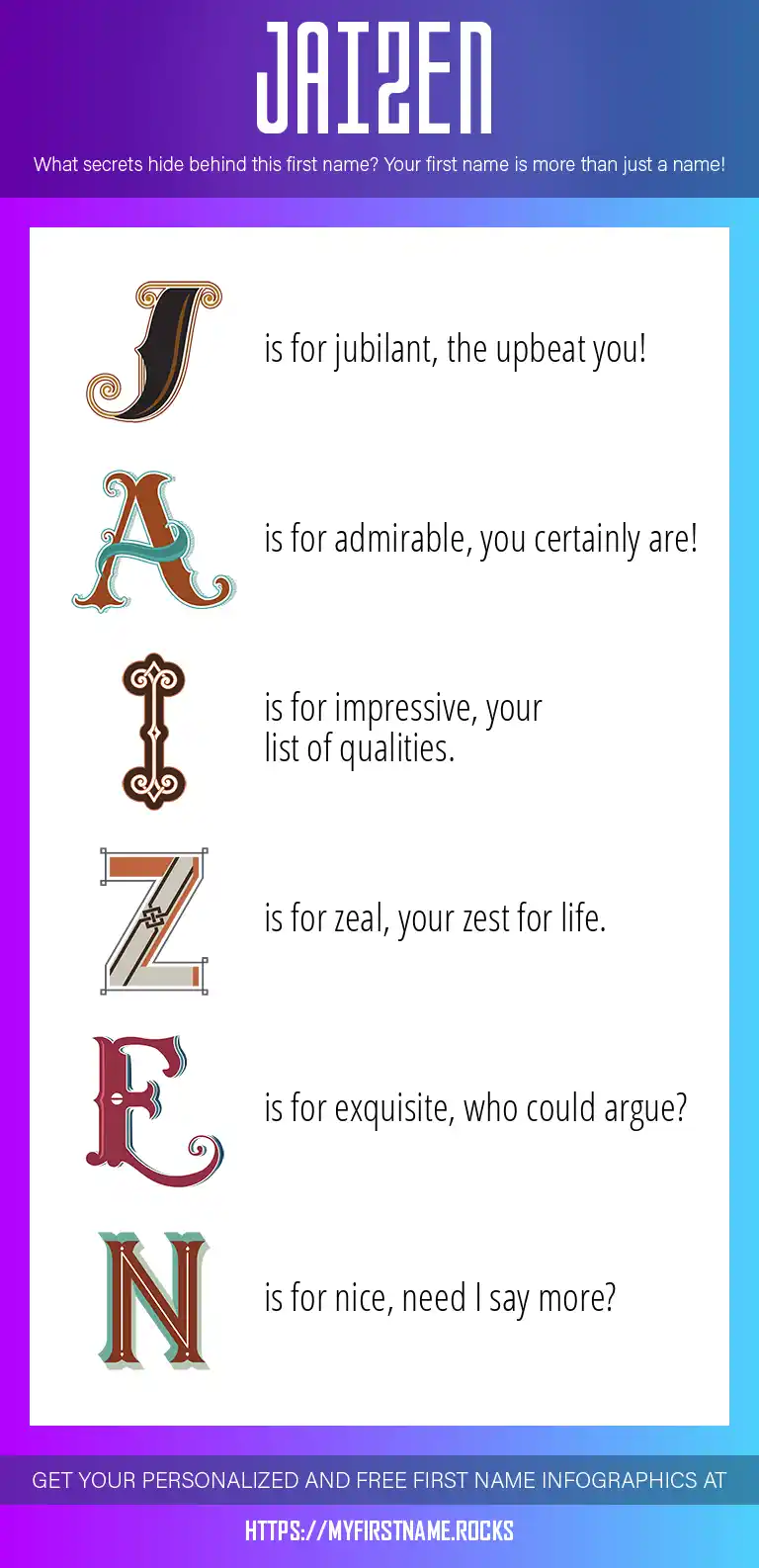 JAIZEN

What secrets hide behind this first name? Your first name is more than just a name!

J is for jubilant, the upbeat you!

A is for admirable, you certainly are!

I is for impressive, your list of qualities.

Z is for zeal, your zest for life.

E is for exquisite, who could argue?

N is for nice, need I say more?

GET YOUR PERSONALIZED AND FREE FIRST NAME INFOGRAPHICS AT

HTTPS://MYFIRSTNAME.ROCKS