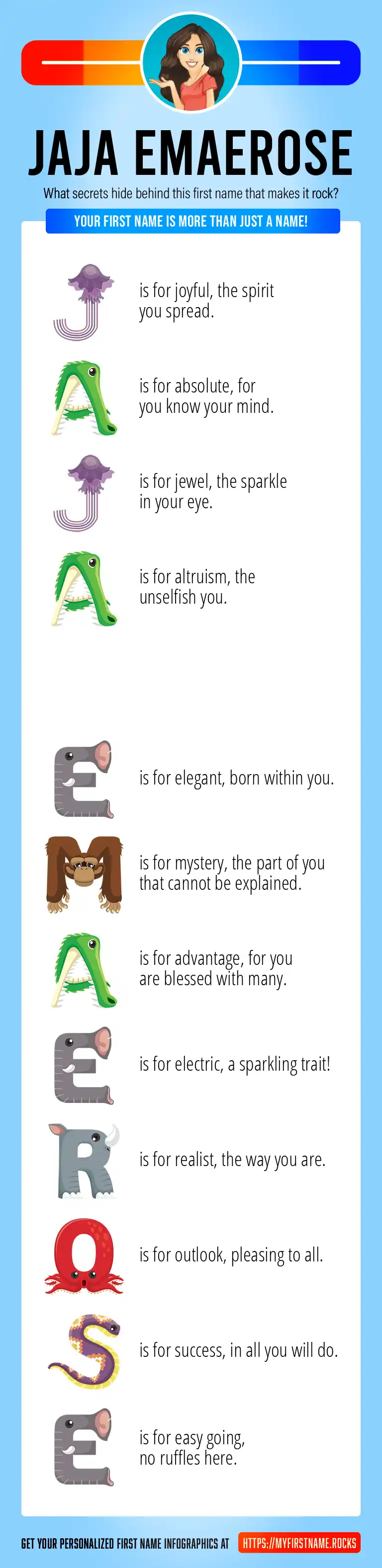 JAJA EMAEROSE

What secrets hide behind this first name that makes it rock?

YOUR FIRST NAME IS MORE THAN JUST A NAME!

J is for joyful, the spirit you spread.

A is for absolute, for you know your mind.

J is for jewel, the sparkle in your eye.

A is for altruism, the unselfish you.

E is for elegant, born within you.

M is for mystery, the part of you that cannot be explained.

A is for advantage, for you are blessed with many.

E is for electric, a sparkling trait!

R is for realist, the way you are.

O is for outlook, pleasing to all.

S is for success, in all you will do.

E is for easy going, no ruffles here.

GET YOUR PERSONALIZED FIRST NAME INFOGRAPHICS AT HTTPS://MYFIRSTNAME.ROCKS