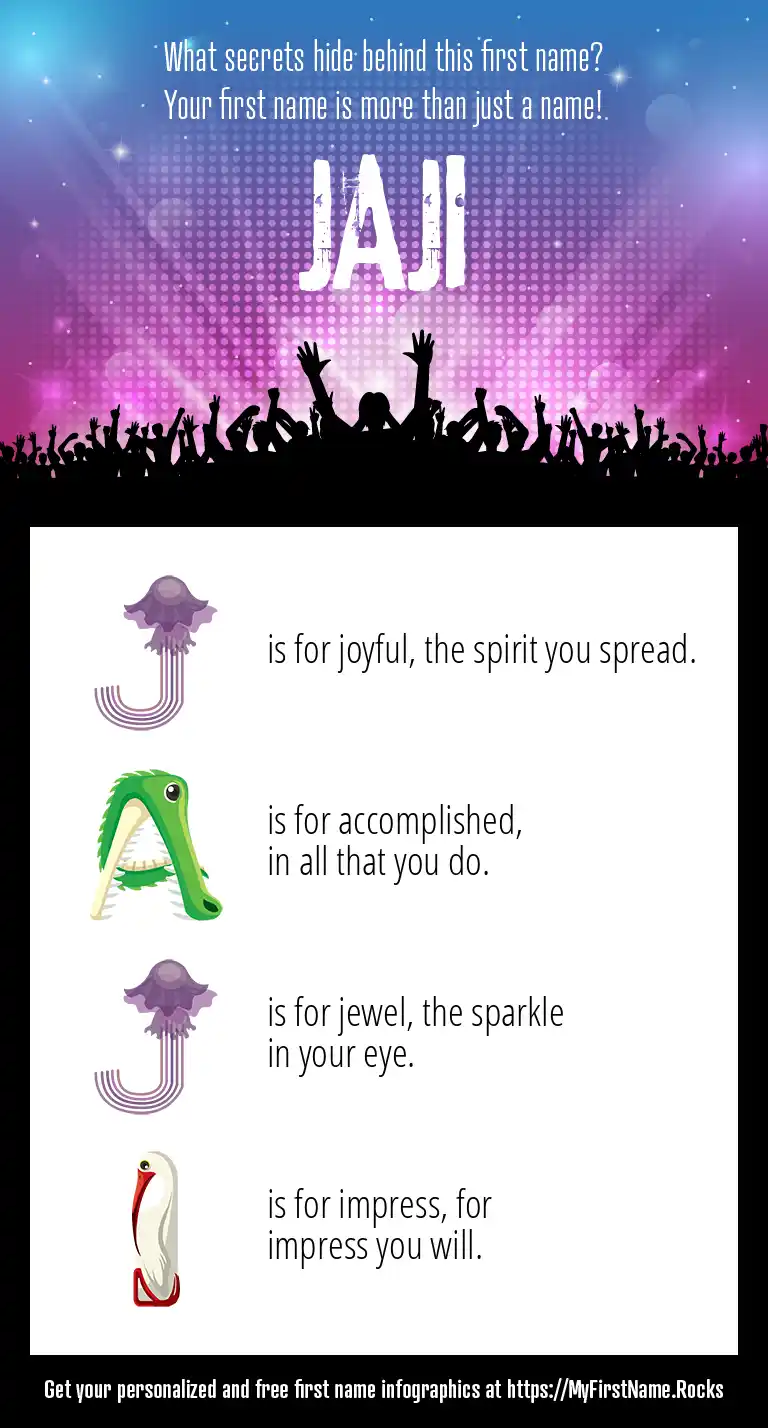 What secrets hide behind this first name?
Your first name is more than just a name!

JAJI

J is for joyful, the spirit you spread.

A is for accomplished, in all that you do.

J is for jewel, the sparkle in your eye.

I is for impress, for impress you will.

Get your personalized and free first name infographics at https://MyFirstName.Rocks