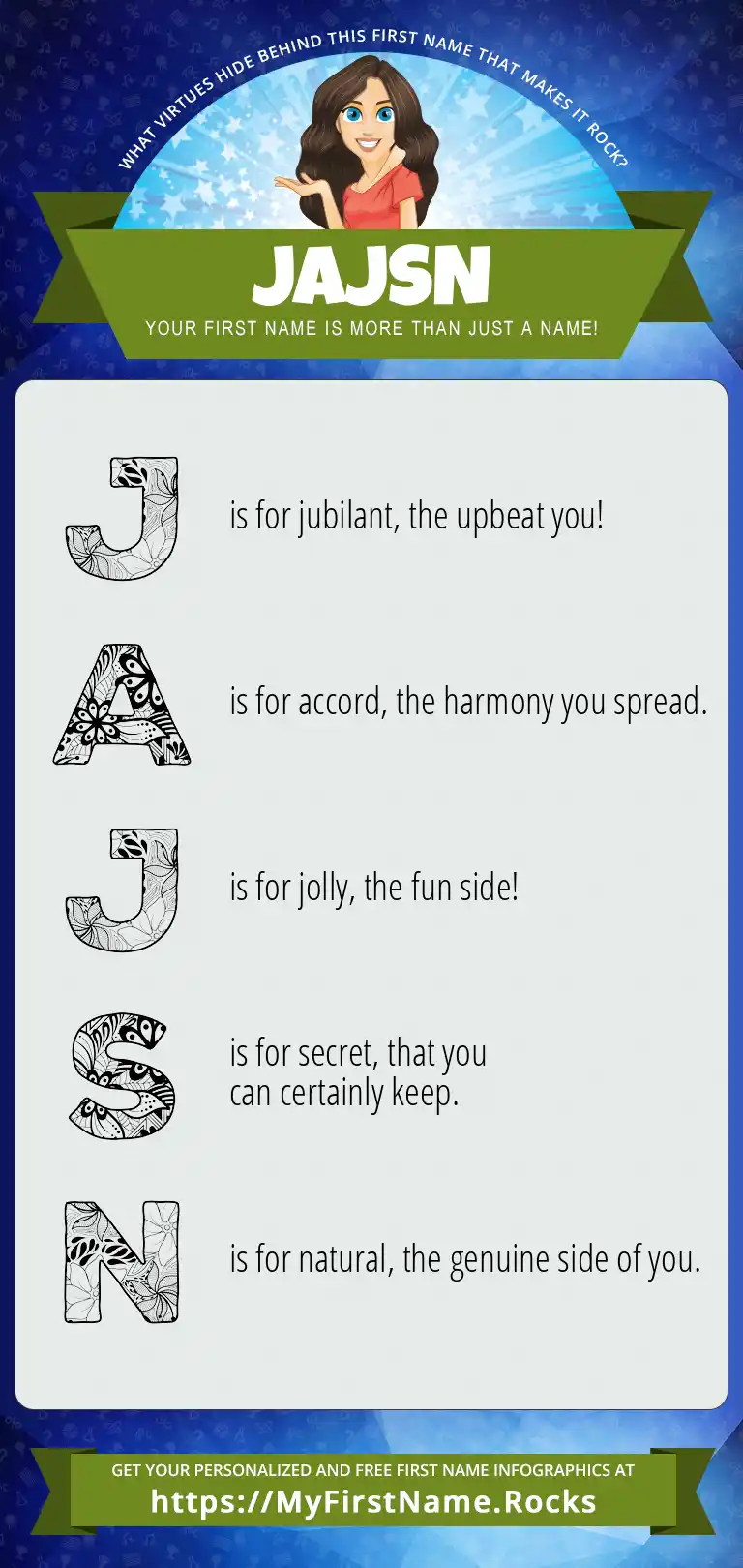 WHAT VIRTUES HIDE BEHIND THIS FIRST NAME THAT MAKES IT ROCK?

JAJSN

YOUR FIRST NAME IS MORE THAN JUST A NAME!

J is for jubilant, the upbeat you!

A is for accord, the harmony you spread.

J is for jolly, the fun side!

S is for secret, that you can certainly keep.

N is for natural, the genuine side of you.

GET YOUR PERSONALIZED AND FREE FIRST NAME INFOGRAPHICS AT
https://MyFirstName.Rocks