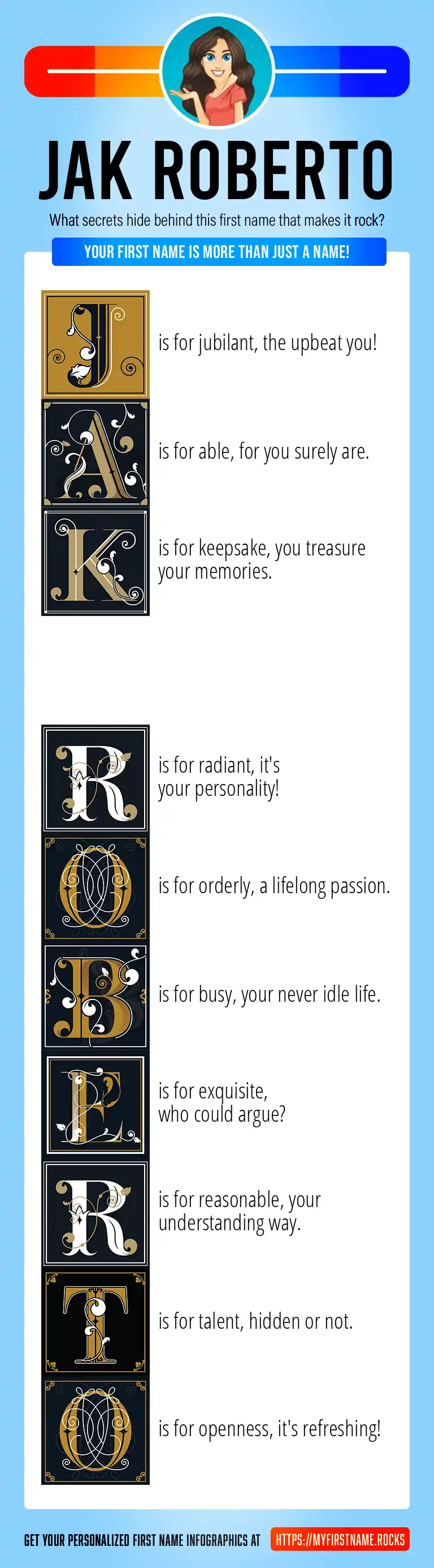 JAK ROBERTO

What secrets hide behind this first name that makes it rock?

YOUR FIRST NAME IS MORE THAN JUST A NAME!

J is for jubilant, the upbeat you!

A is for able, for you surely are.

K is for keepsake, you treasure your memories.

R is for radiant, it's your personality!

O is for orderly, a lifelong passion.

B is for busy, your never idle life.

E is for exquisite, who could argue?

R is for reasonable, your understanding way.

T is for talent, hidden or not.

O is for openness, it's refreshing!

GET YOUR PERSONALIZED FIRST NAME INFOGRAPHICS AT HTTPS://MYFIRSTNAME.ROCKS