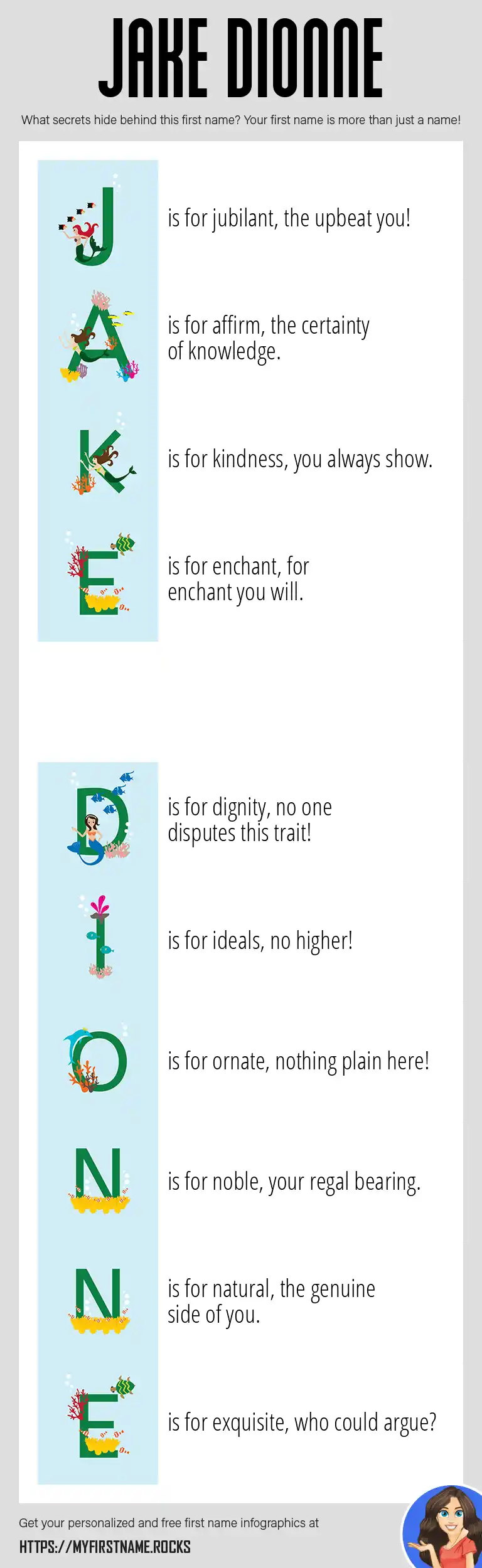 JAKE DIONNE

What secrets hide behind this first name? Your first name is more than just a name!

J is for jubilant, the upbeat you!

A is for affirm, the certainty of knowledge.

K is for kindness, you always show.

E is for enchant, for enchant you will.

D is for dignity, no one disputes this trait!

I is for ideals, no higher!

O is for ornate, nothing plain here!

N is for noble, your regal bearing.

N is for natural, the genuine side of you.

E is for exquisite, who could argue?

Get your personalized and free first name infographics at

HTTPS://MYFIRSTNAME.ROCKS