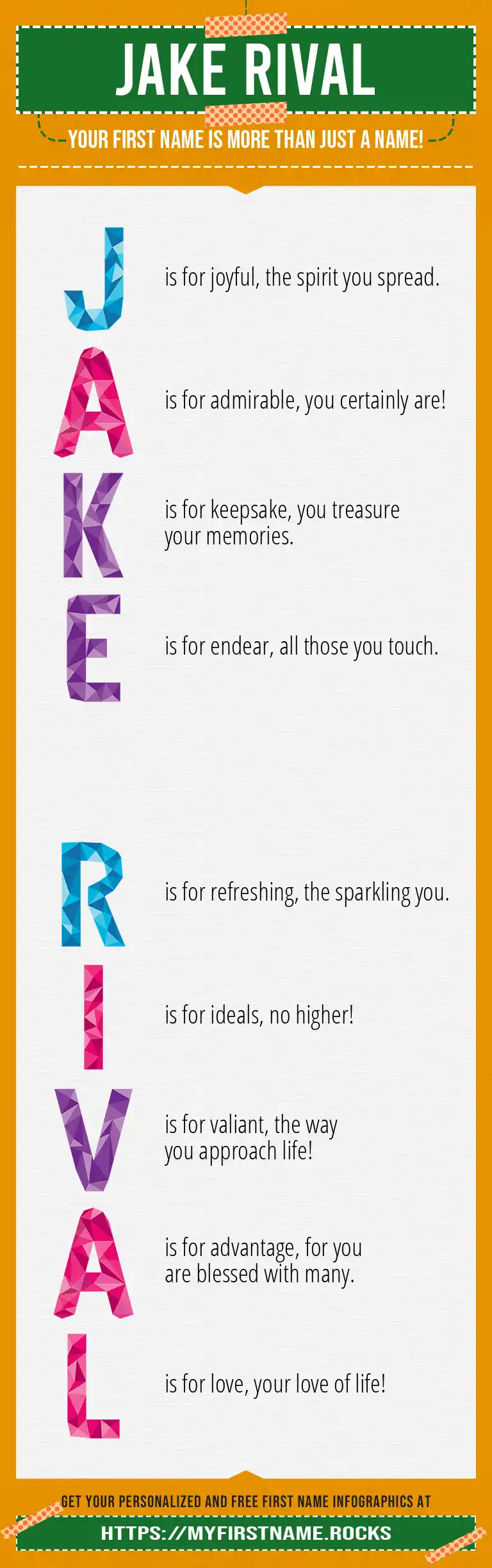 JAKE RIVAL

YOUR FIRST NAME IS MORE THAN JUST A NAME!

J is for joyful, the spirit you spread.

A is for admirable, you certainly are!

K is for keepsake, you treasure your memories.

E is for endear, all those you touch.

R is for refreshing, the sparkling you.

I is for ideals, no higher!

V is for valiant, the way you approach life!

A is for advantage, for you are blessed with many.

L is for love, your love of life!

GET YOUR PERSONALIZED AND FREE FIRST NAME INFOGRAPHICS AT

HTTPS://MYFIRSTNAME.ROCKS