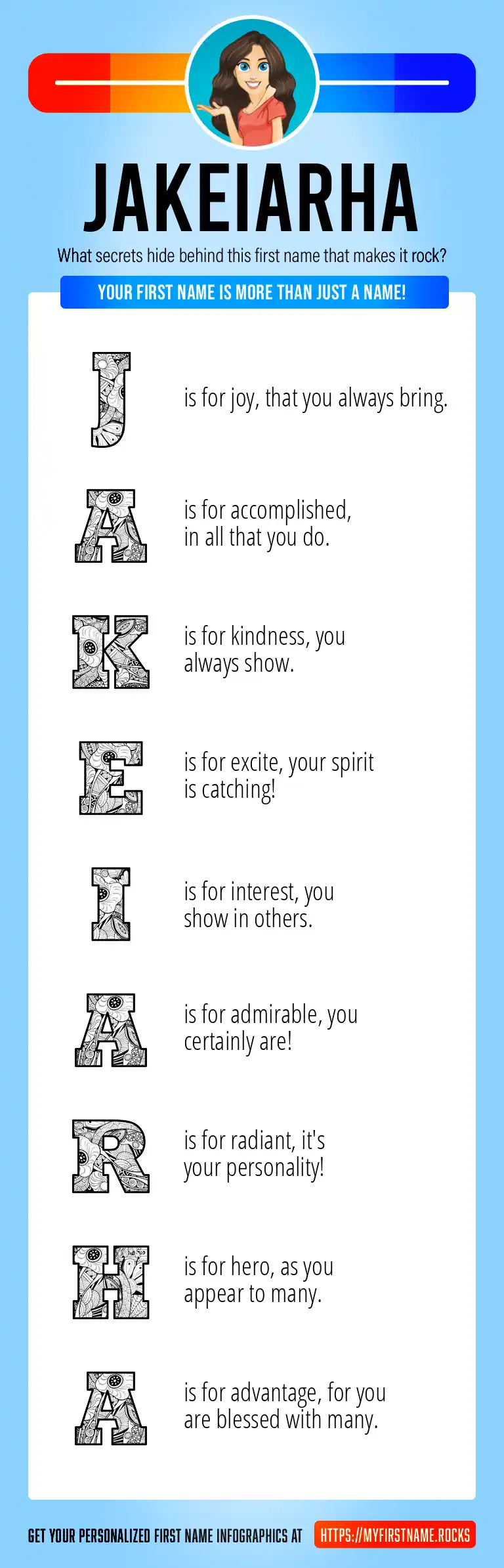 JAKEIARHA

What secrets hide behind this first name that makes it rock?

YOUR FIRST NAME IS MORE THAN JUST A NAME!

J is for joy, that you always bring.

A is for accomplished, in all that you do.

K is for kindness, you always show.

E is for excite, your spirit is catching!

I is for interest, you show in others.

A is for admirable, you certainly are!

R is for radiant, it's your personality!

H is for hero, as you appear to many.

A is for advantage, for you are blessed with many.

GET YOUR PERSONALIZED FIRST NAME INFOGRAPHICS AT HTTPS://MYFIRSTNAME.ROCKS