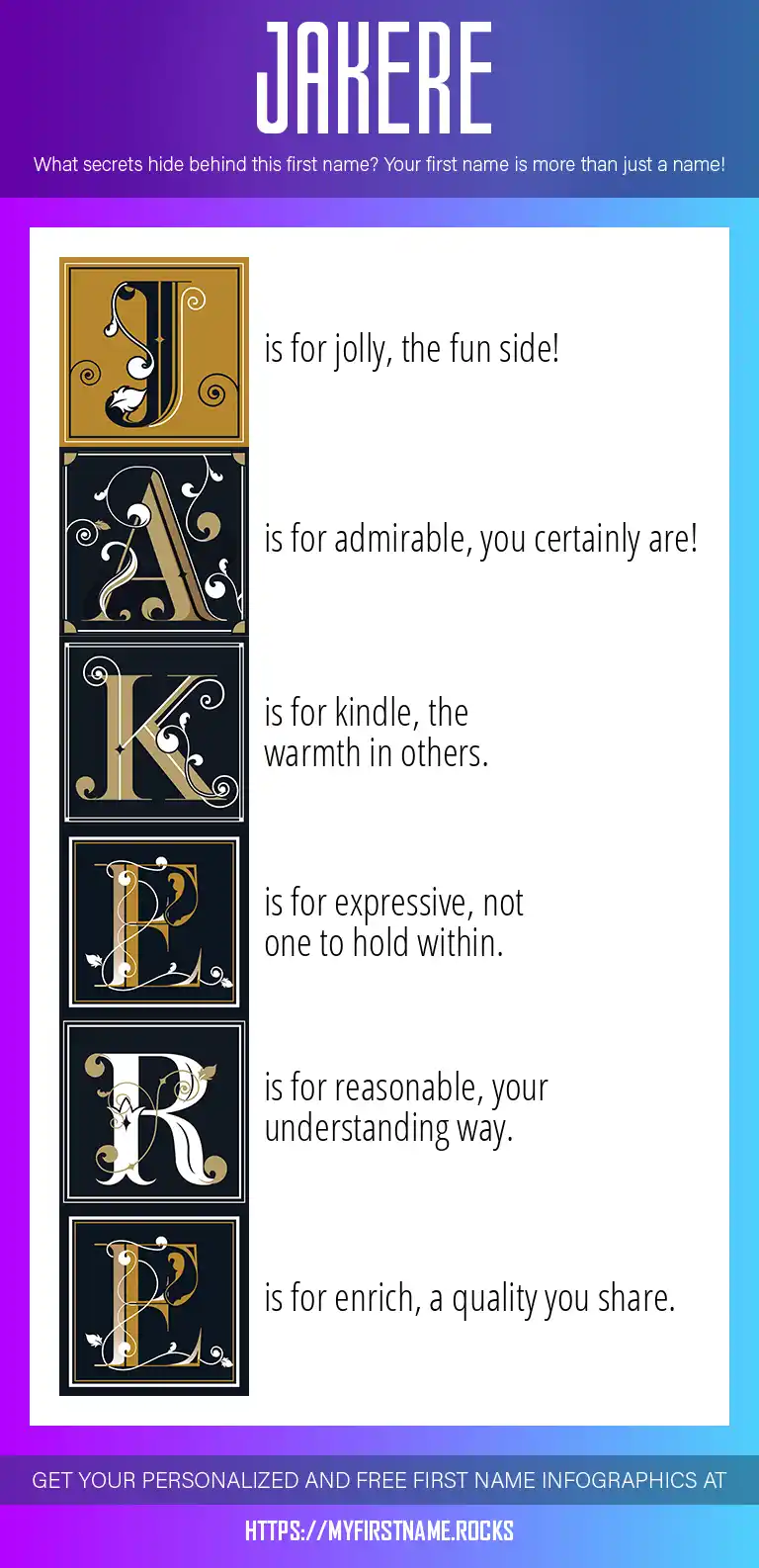 JAKERE

What secrets hide behind this first name? Your first name is more than just a name!

J is for jolly, the fun side!

A is for admirable, you certainly are!

K is for kindle, the warmth in others.

E is for expressive, not one to hold within.

R is for reasonable, your understanding way.

E is for enrich, a quality you share.

GET YOUR PERSONALIZED AND FREE FIRST NAME INFOGRAPHICS AT

HTTPS://MYFIRSTNAME.ROCKS