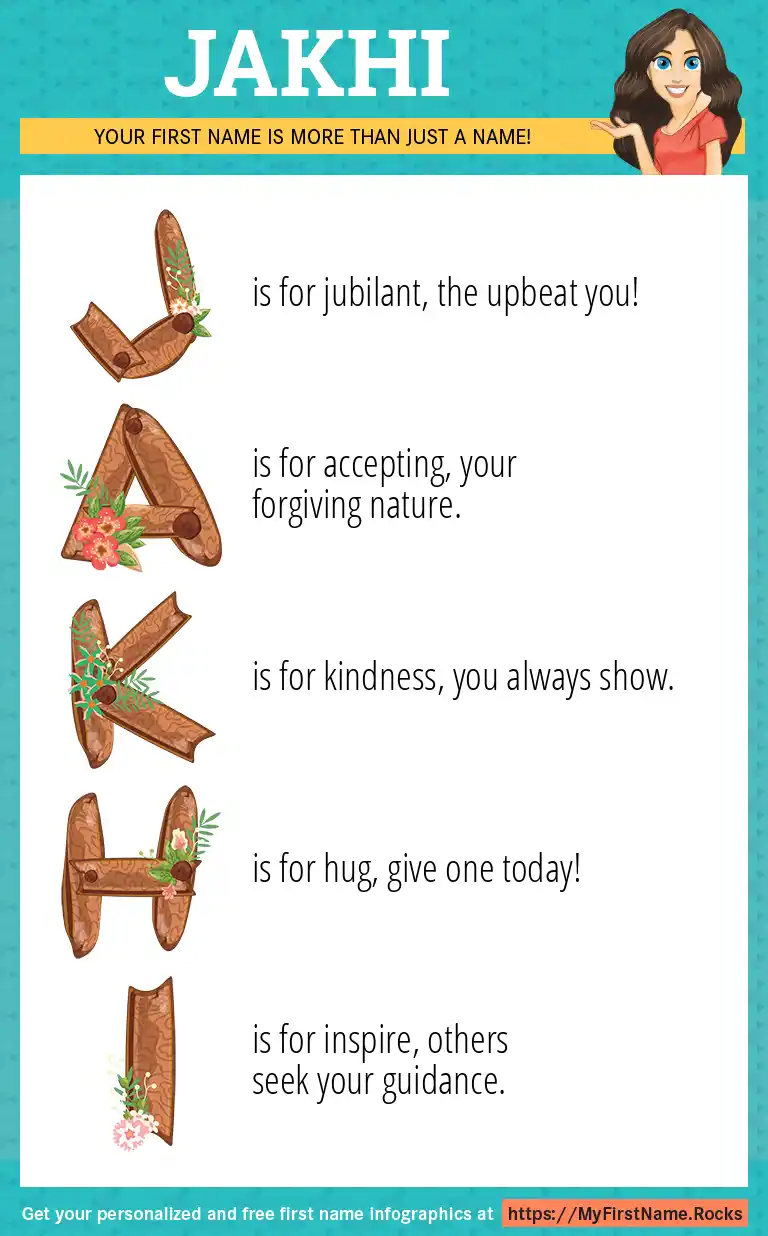 JAKHI

YOUR FIRST NAME IS MORE THAN JUST A NAME!

J is for jubilant, the upbeat you!

A is for accepting, your forgiving nature.

K is for kindness, you always show.

H is for hug, give one today!

I is for inspire, others seek your guidance.

Get your personalized and free first name infographics at https://MyFirstName.Rocks