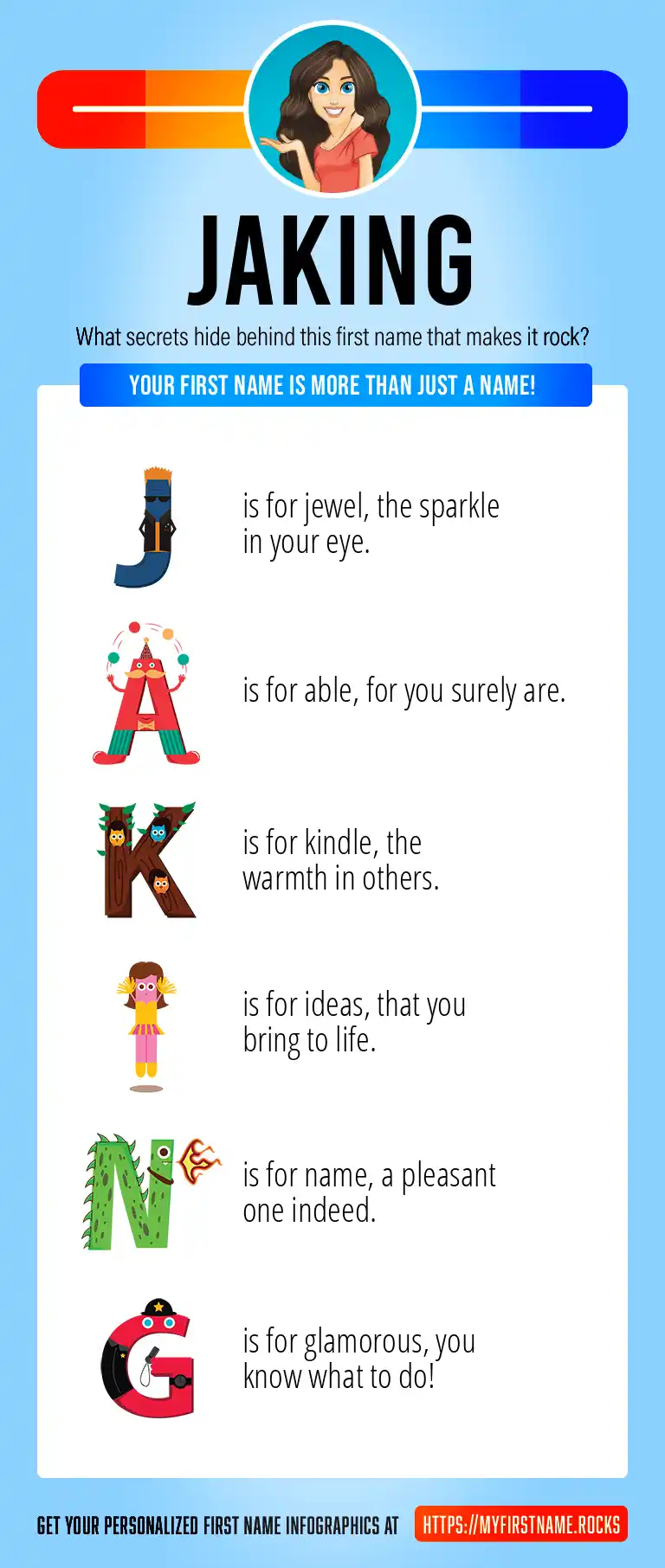 JAKING

What secrets hide behind this first name that makes it rock?

YOUR FIRST NAME IS MORE THAN JUST A NAME!

J is for jewel, the sparkle in your eye.

A is for able, for you surely are.

K is for kindle, the warmth in others.

I is for ideas, that you bring to life.

N is for name, a pleasant one indeed.

G is for glamorous, you know what to do!

GET YOUR PERSONALIZED FIRST NAME INFOGRAPHICS AT HTTPS://MYFIRSTNAME.ROCKS