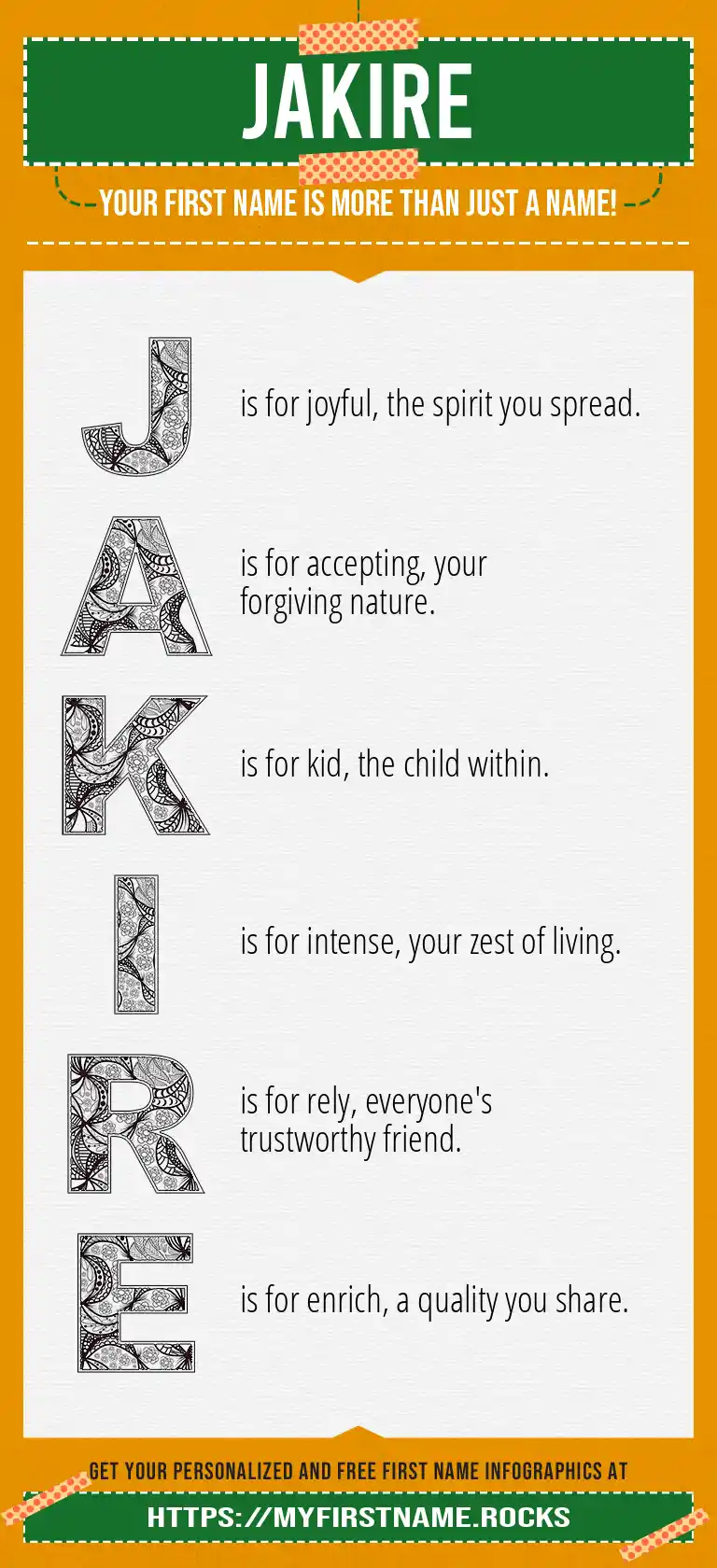 JAKIRE

YOUR FIRST NAME IS MORE THAN JUST A NAME!

J is for joyful, the spirit you spread.

A is for accepting, your forgiving nature.

K is for kid, the child within.

I is for intense, your zest of living.

R is for rely, everyone's trustworthy friend.

E is for enrich, a quality you share.

GET YOUR PERSONALIZED AND FREE FIRST NAME INFOGRAPHICS AT

HTTPS://MYFIRSTNAME.ROCKS