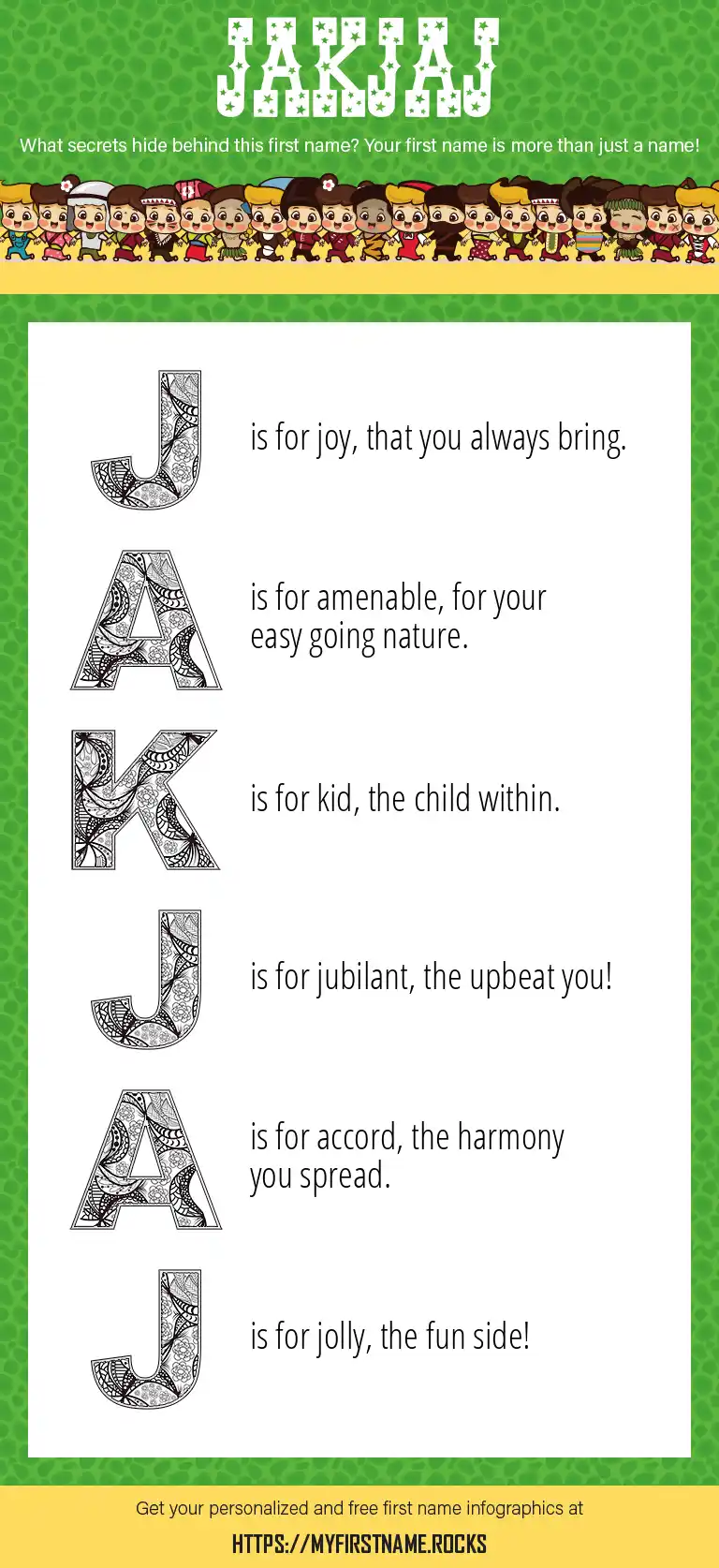 JAKJAJ

What secrets hide behind this first name? Your first name is more than just a name!

J is for joy, that you always bring.

A is for amenable, for your easy going nature.

K is for kid, the child within.

J is for jubilant, the upbeat you!

A is for accord, the harmony you spread.

J is for jolly, the fun side!

Get your personalized and free first name infographics at

HTTPS://MYFIRSTNAME.ROCKS